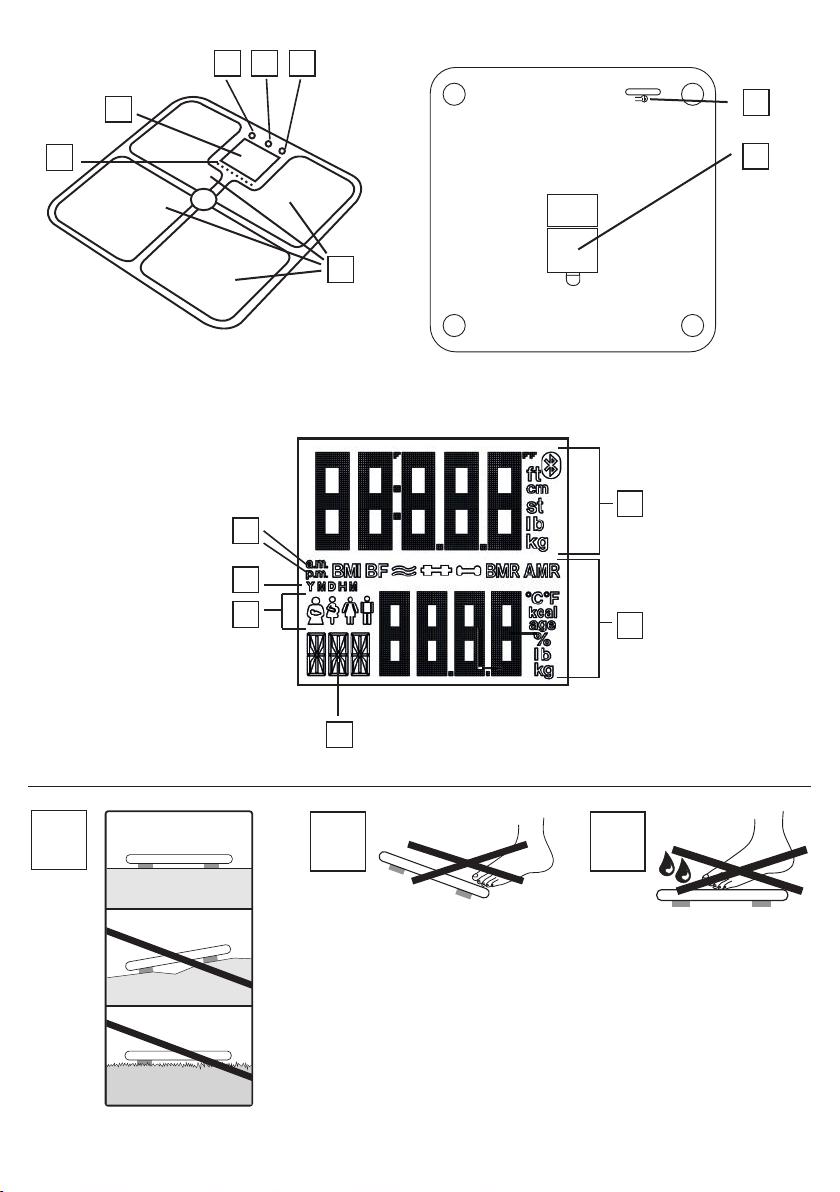 ft
cm
st
lb
kg

a.m.
p.m.
BMI BF BMR AMR
Y M D H M
°C°F
kcal
age
%
lb
kg