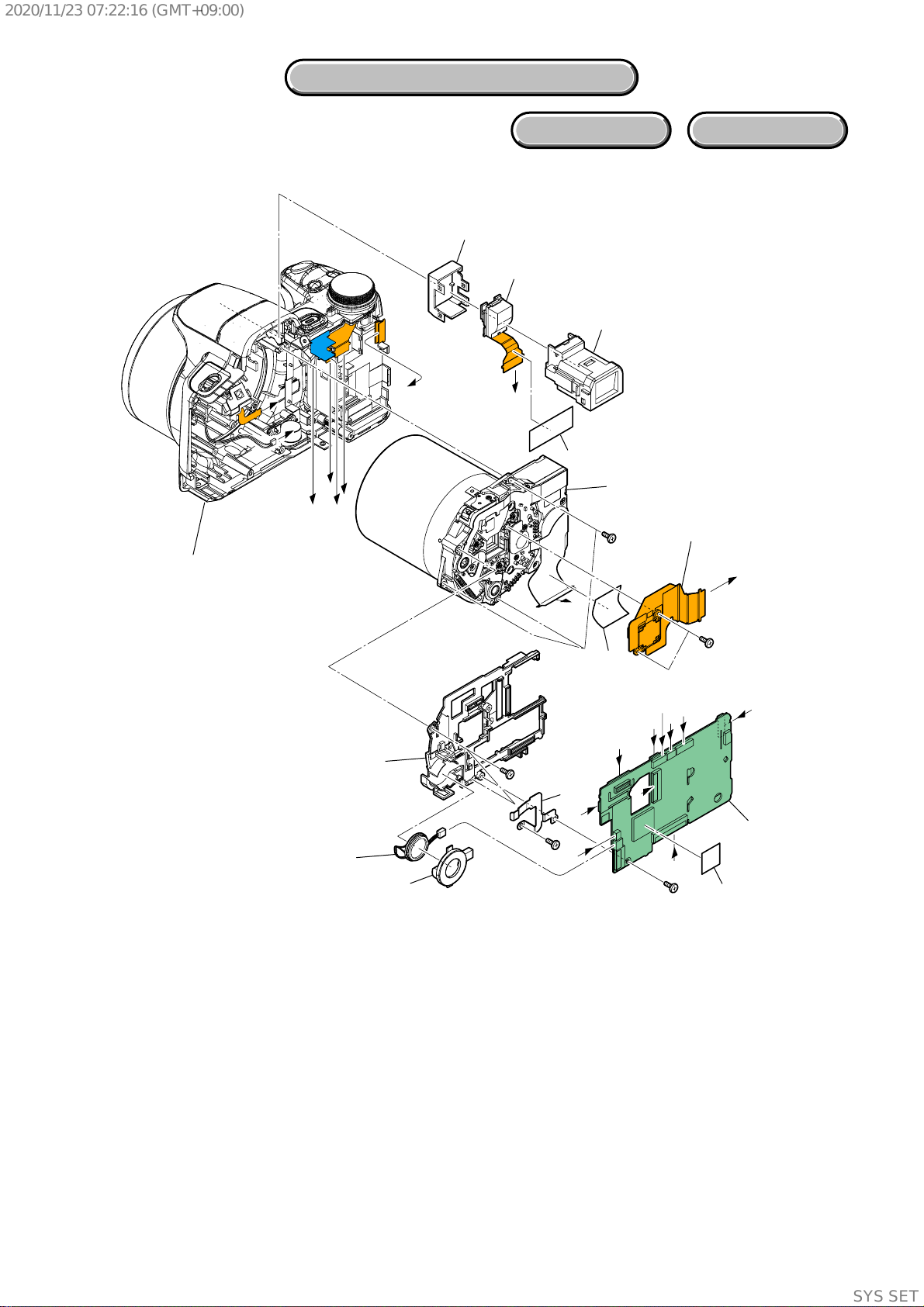 2020/11/23 07:22:16 (GMT+09:00)

SYS SET