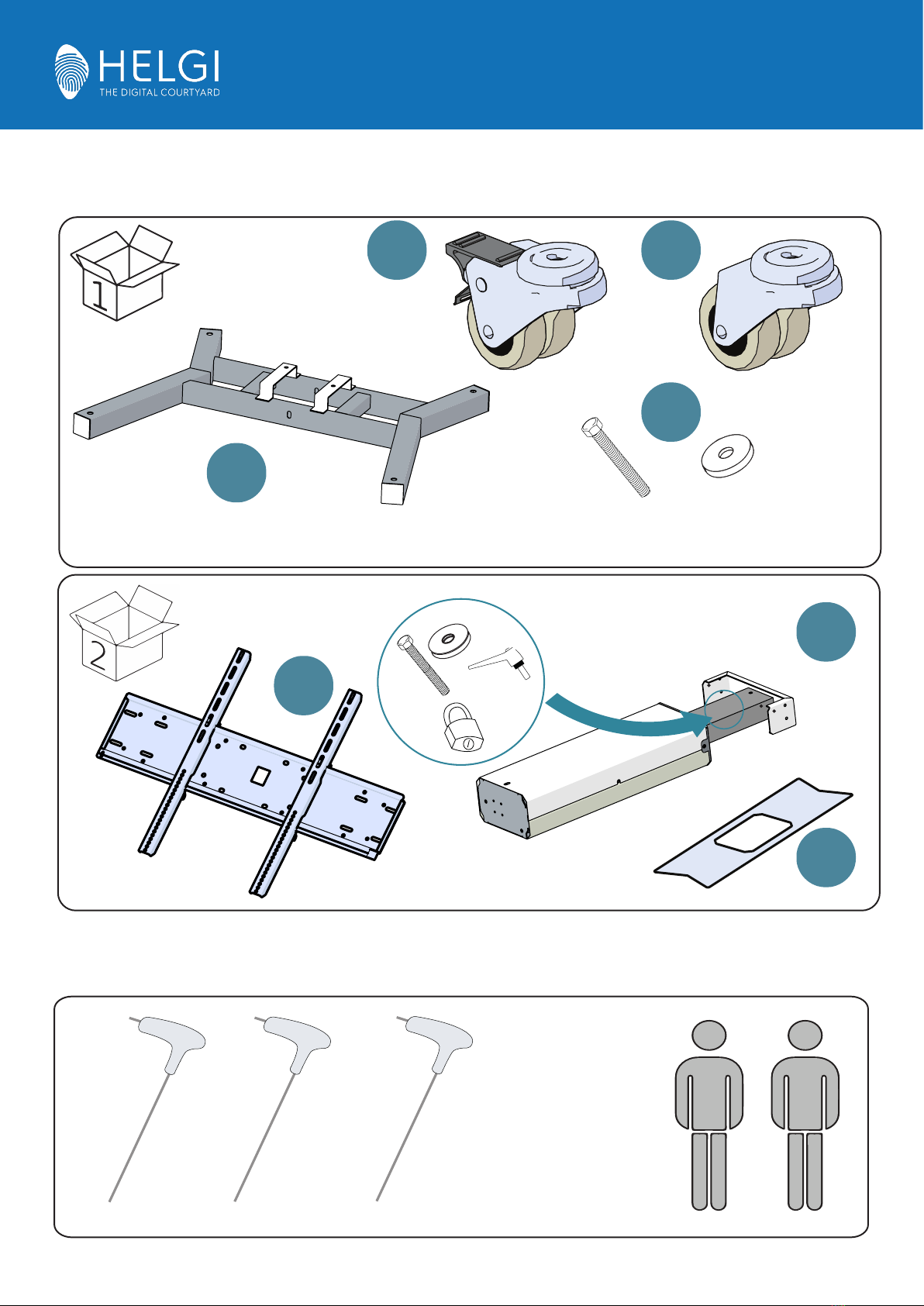 HELGI
THE DIGITAL COURTYARD

1

2