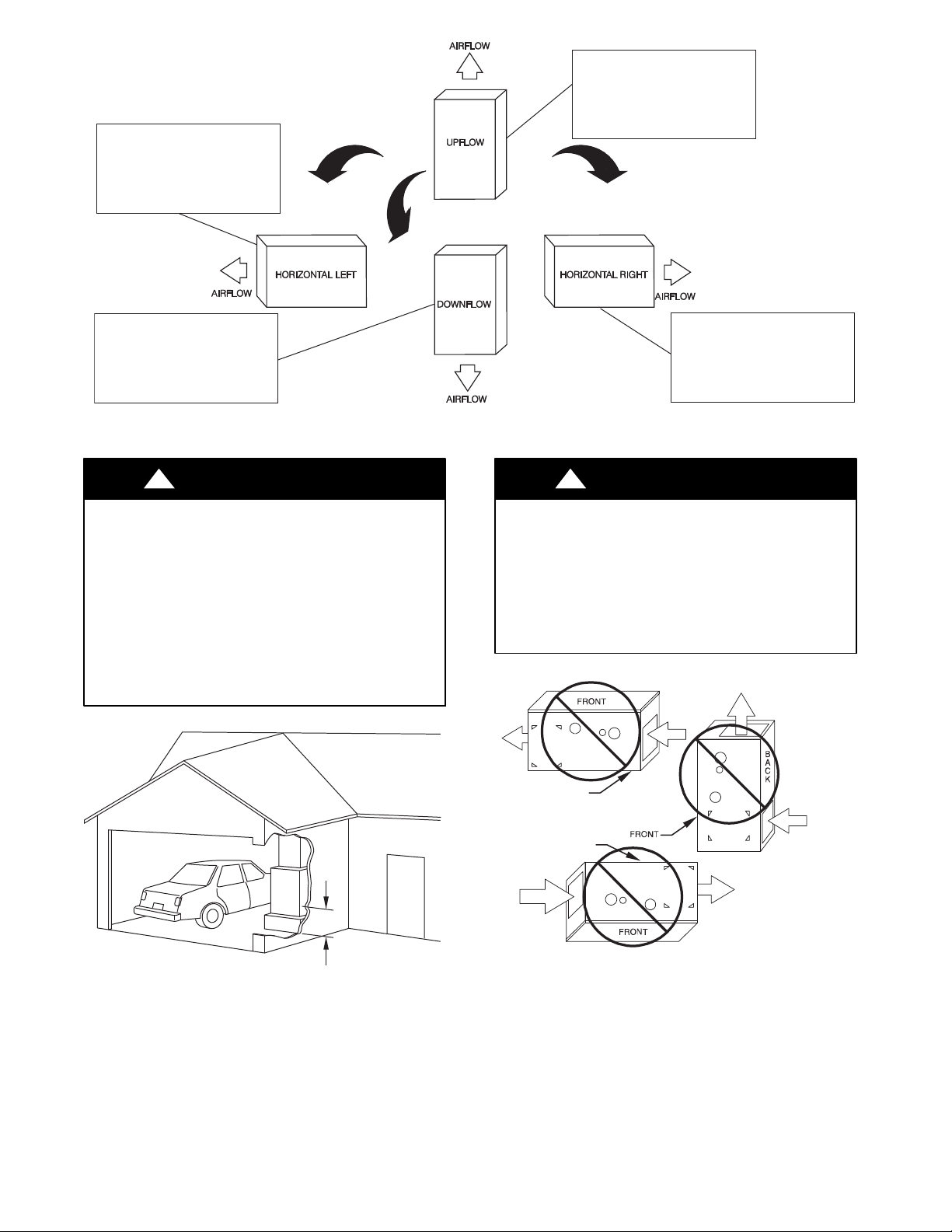 AIRFLOW

UPFLOW

HORIZONTAL LEFT

AIRFLOW

DOWNFLOW

AIRFLOW

HORIZONTAL RIGHT

AIRFLOW

FRONT

BACK

FRONT

FRONT