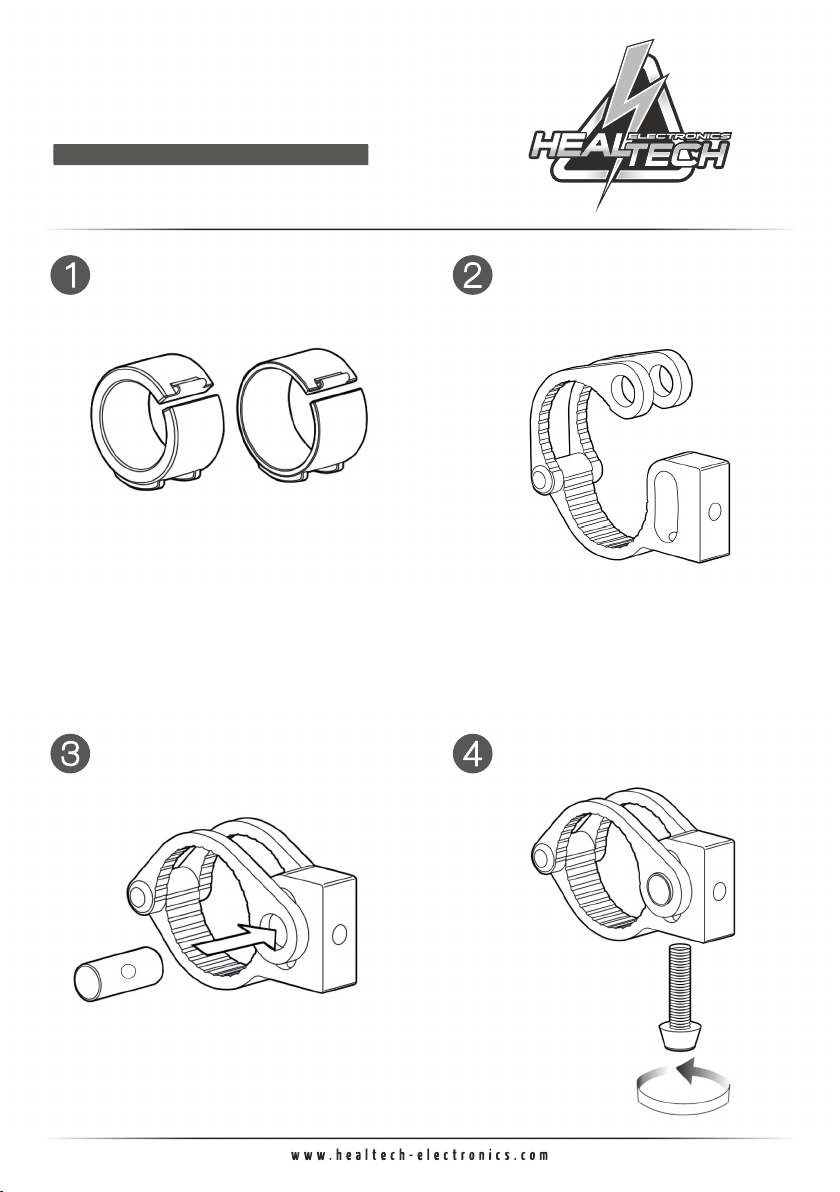 HEALTECH ELECTRONICS

1

2

3

4

www.healtech-electronics.com