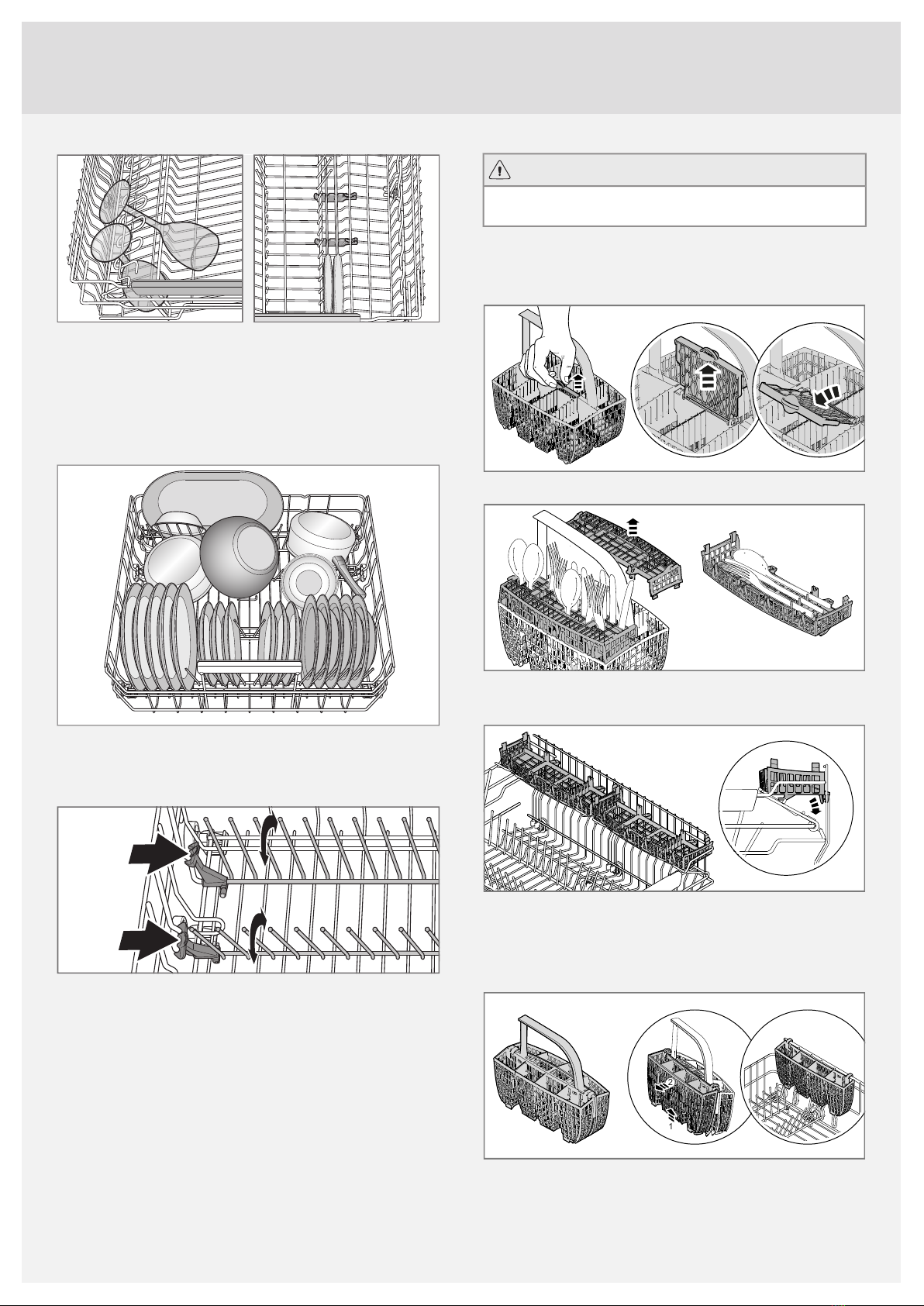 2
1