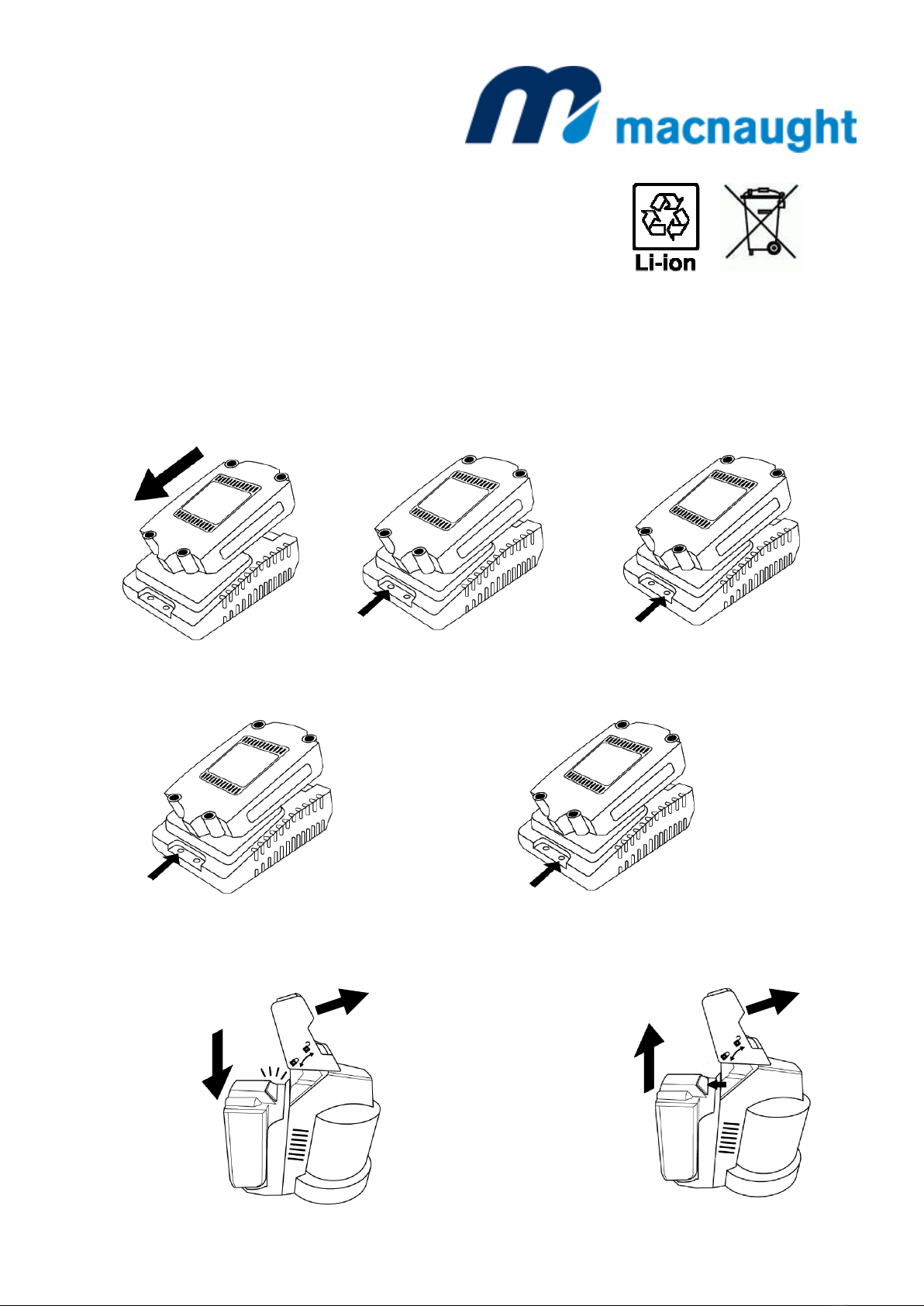 macnaught

Li-ion