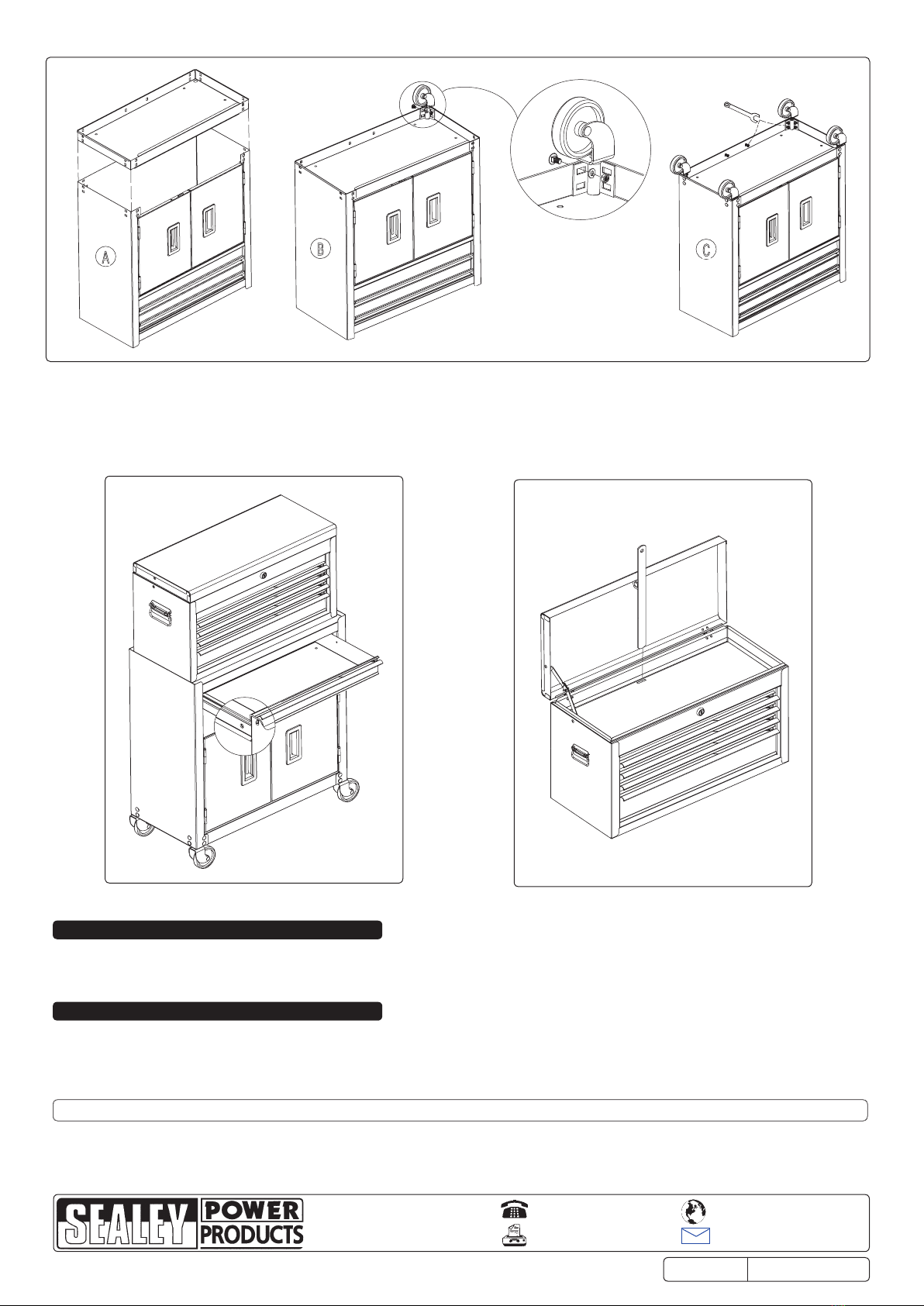 A

B

C

SEALEY POWER PRODUCTS