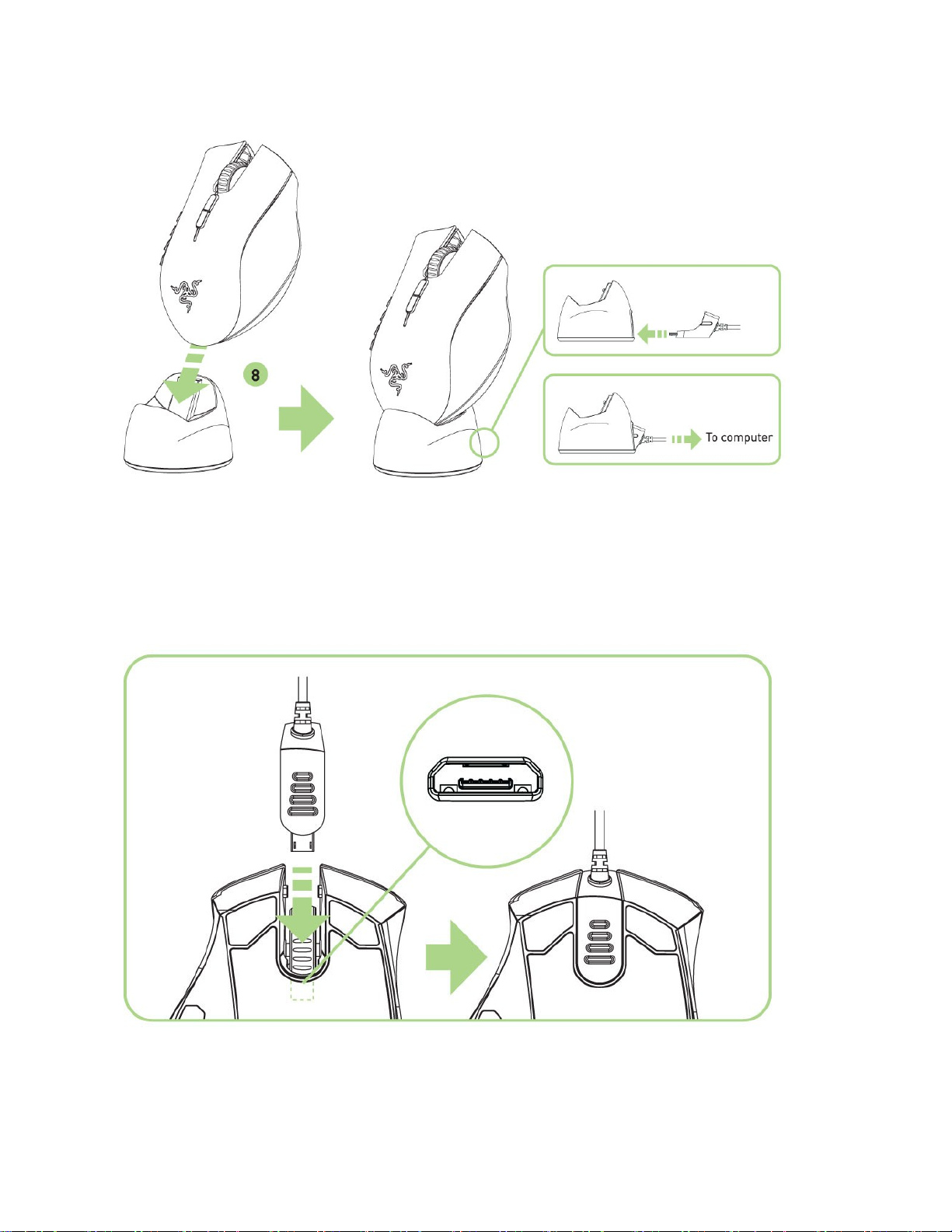 8

To computer