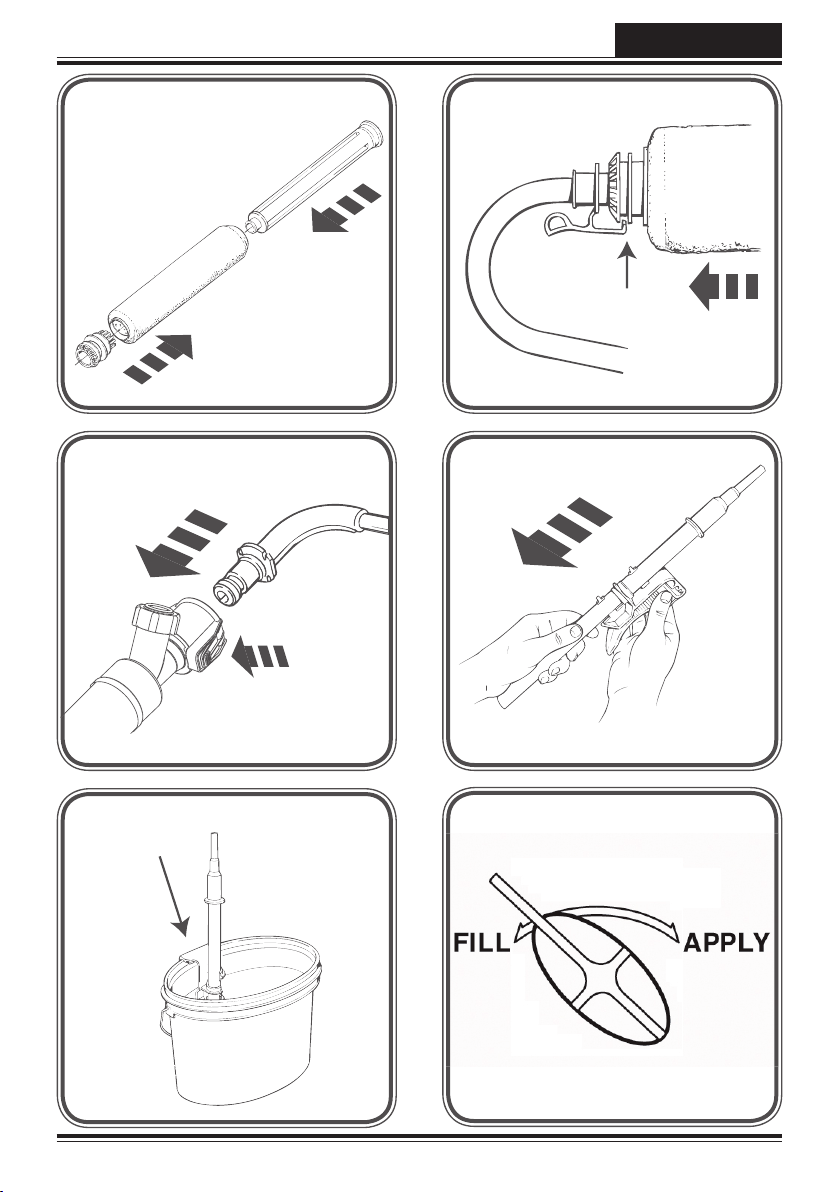 FILL
APPLY