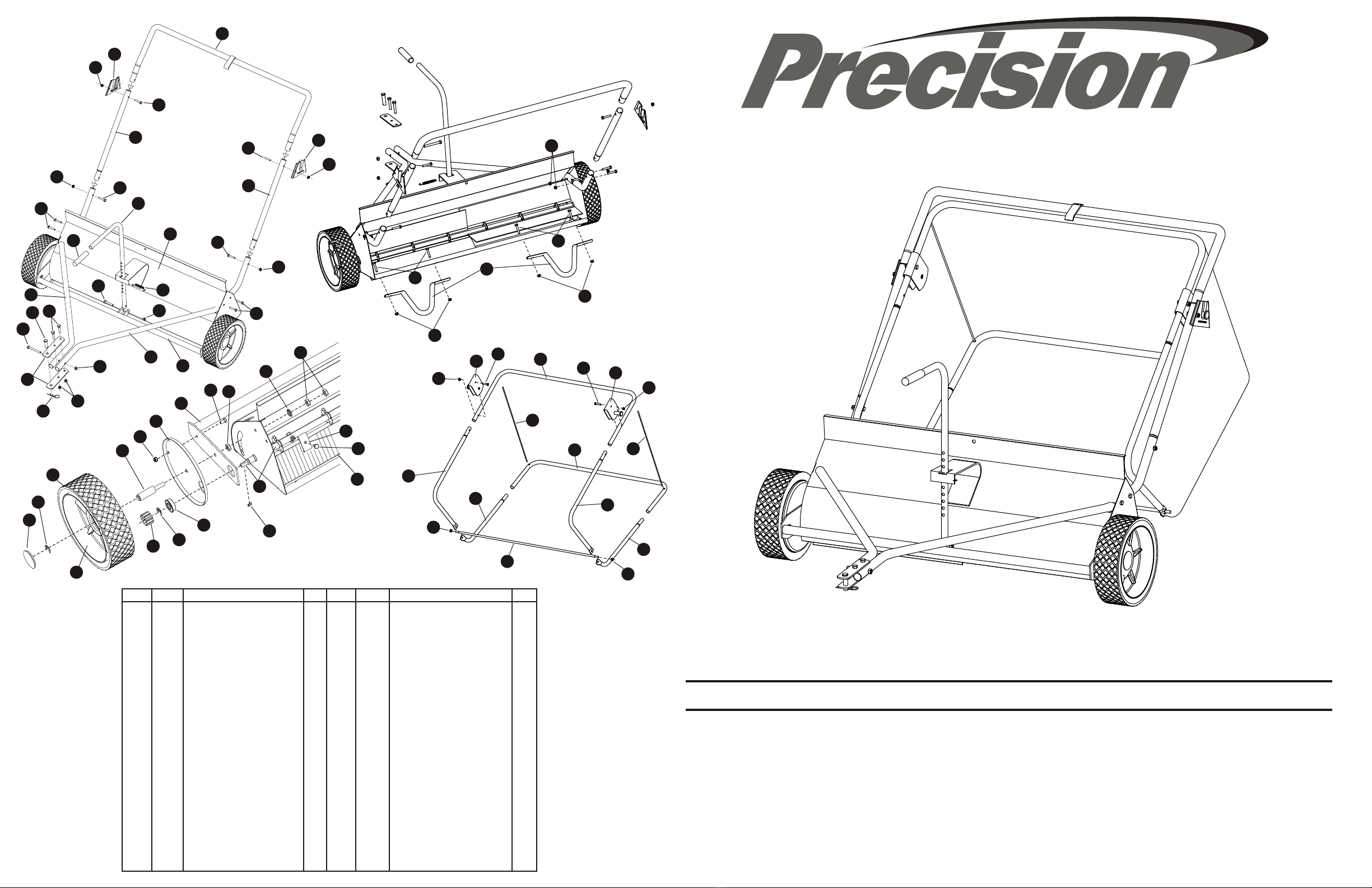 Precision