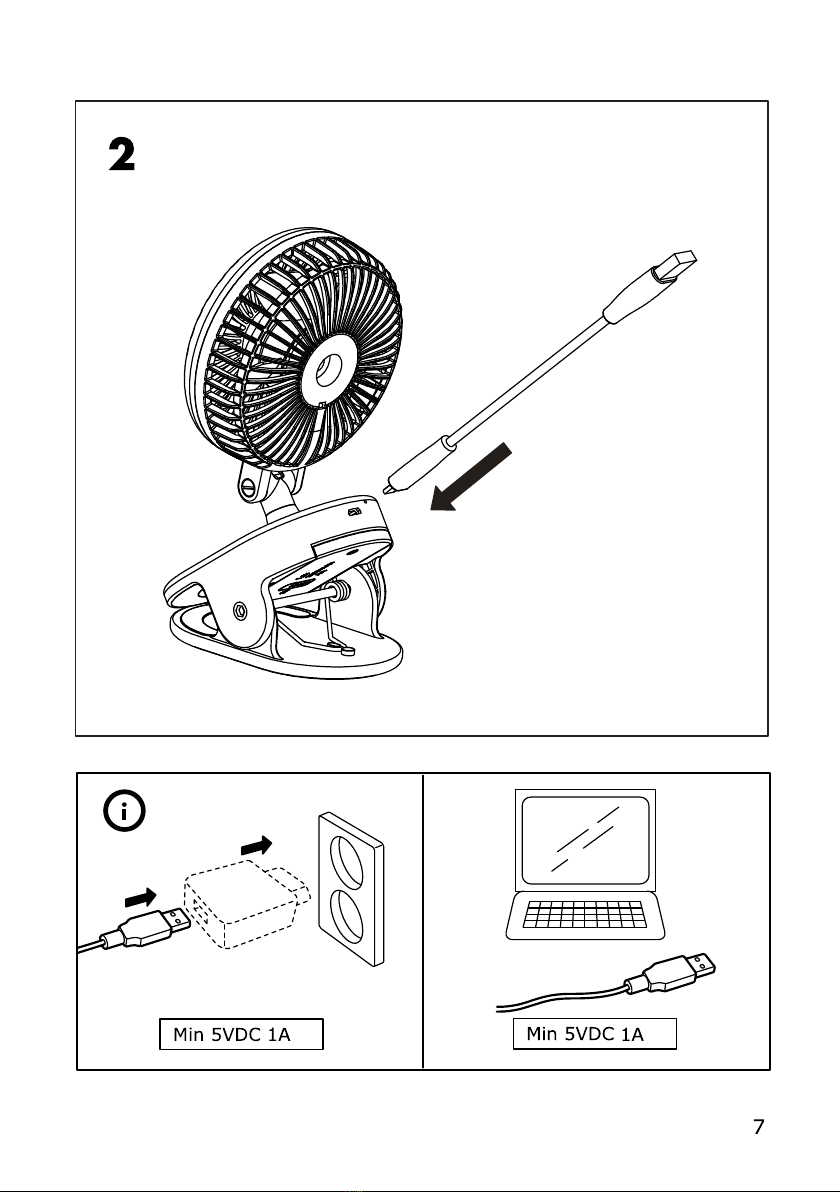 2

Min 5VDC 1A

Min 5VDC 1A

7