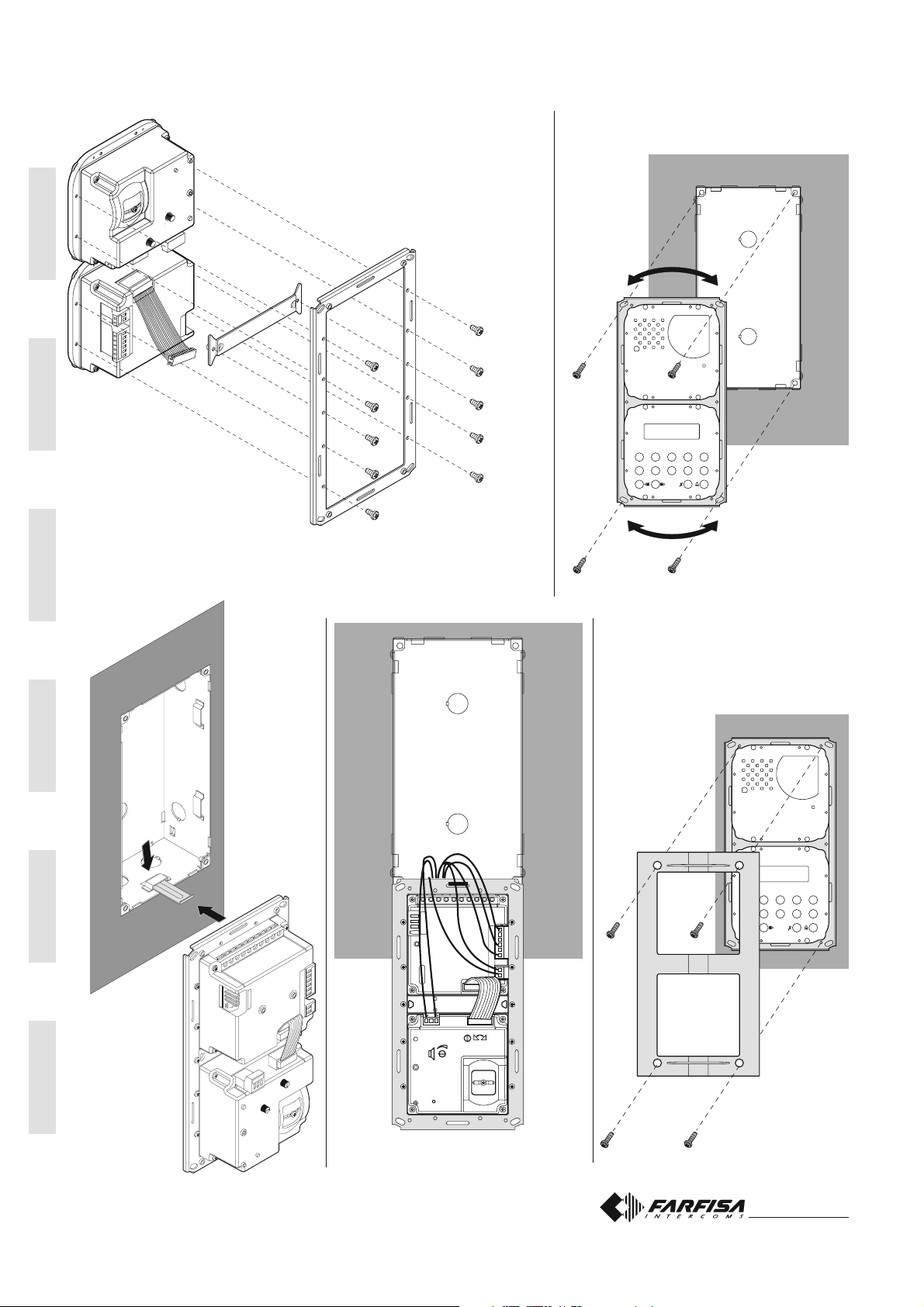 FARFISA
INTERCOMS