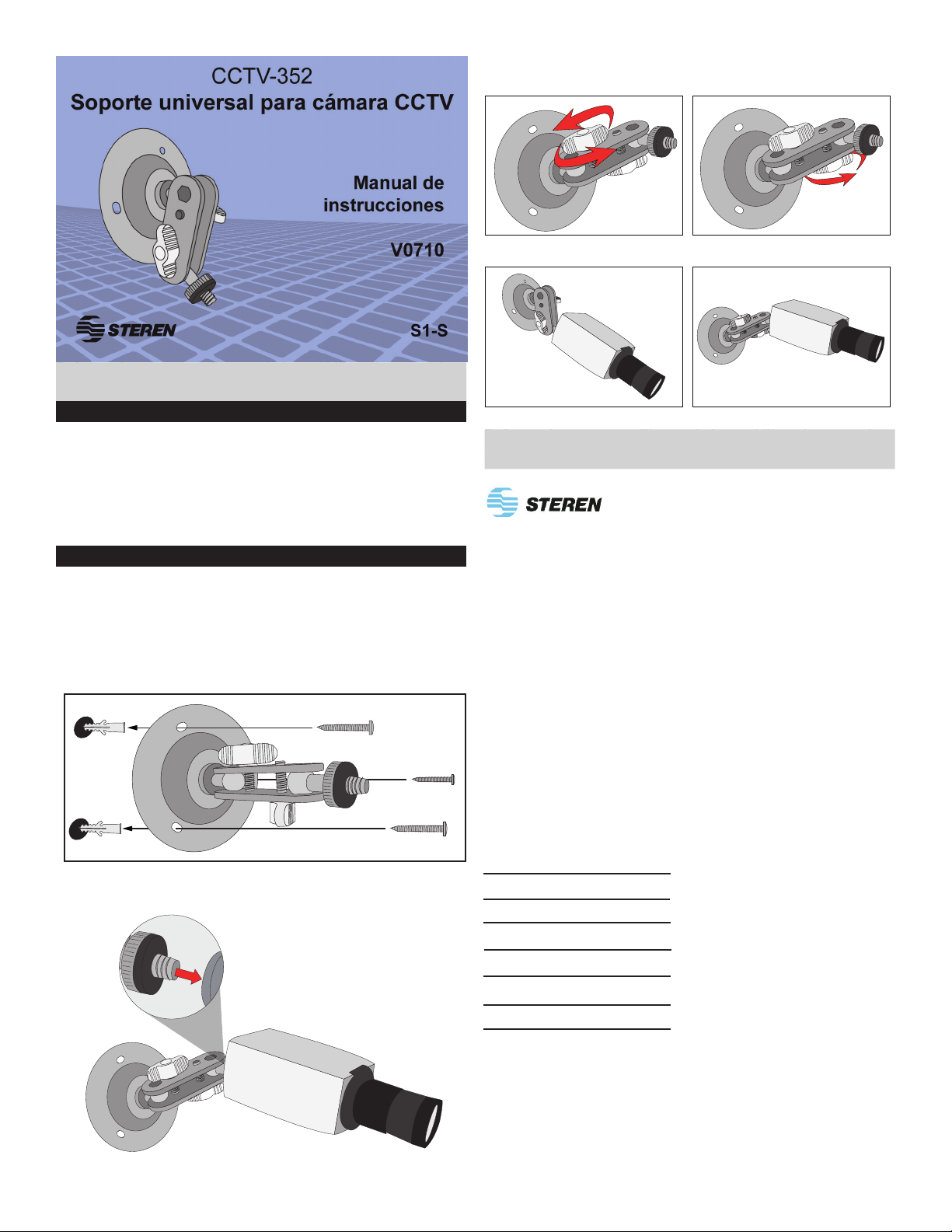 CCTV-352
Soporte universal para cámara CCTV

Manual de instrucciones

V0710

STEREN

S1-S

STEREN