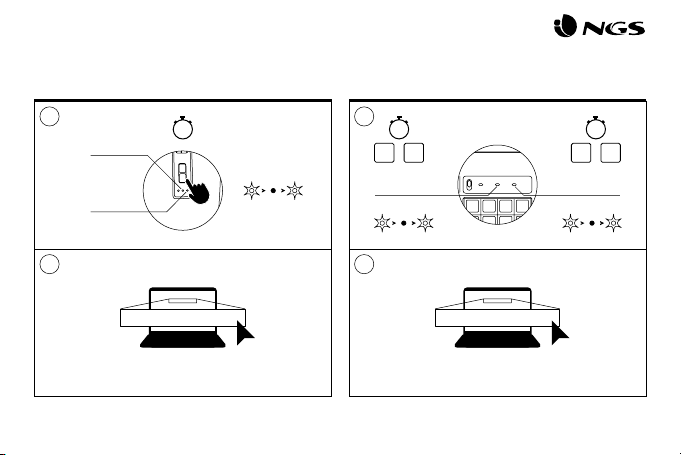 NGS