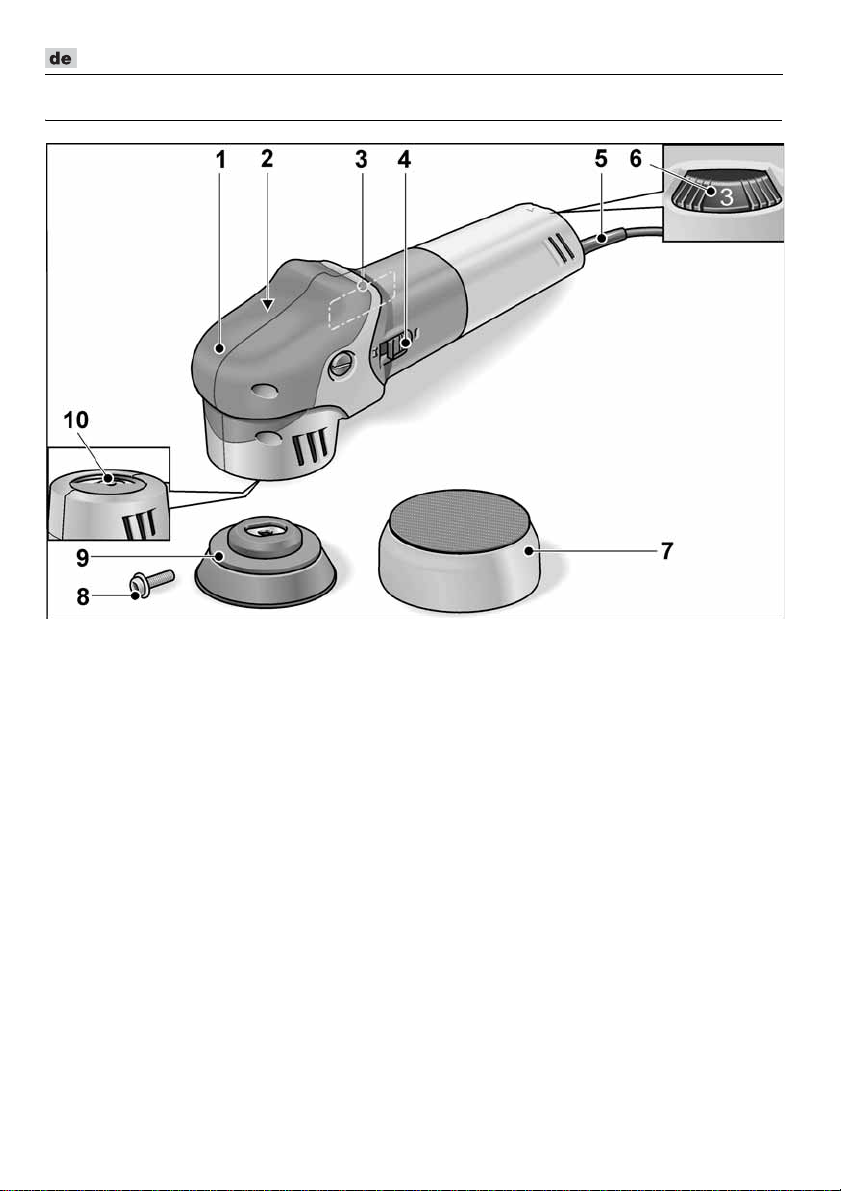 de

1 2 3 4 5 6

3

10

9

8

7