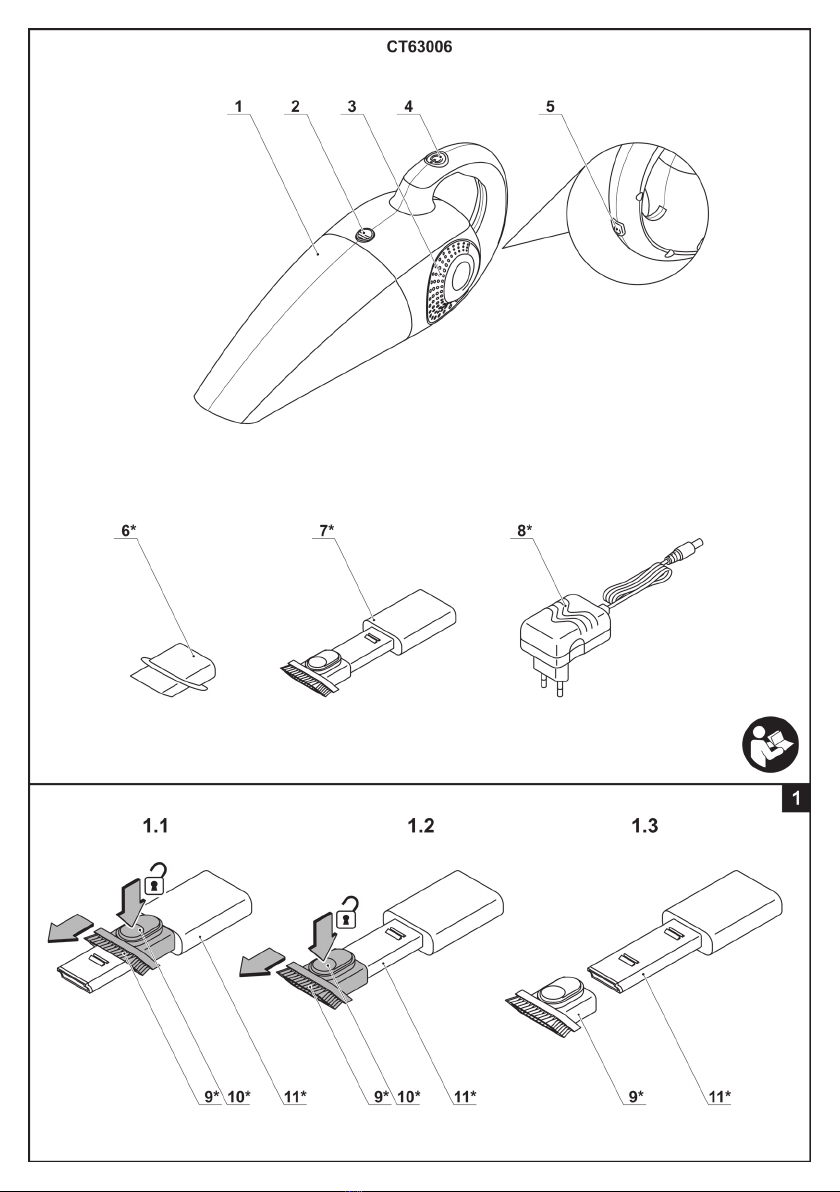 CT63006

1 2 3 4 5

6* 7* 8*

1

1.1 1.2 1.3

9* 10* 11* 9* 10* 11* 9* 11*