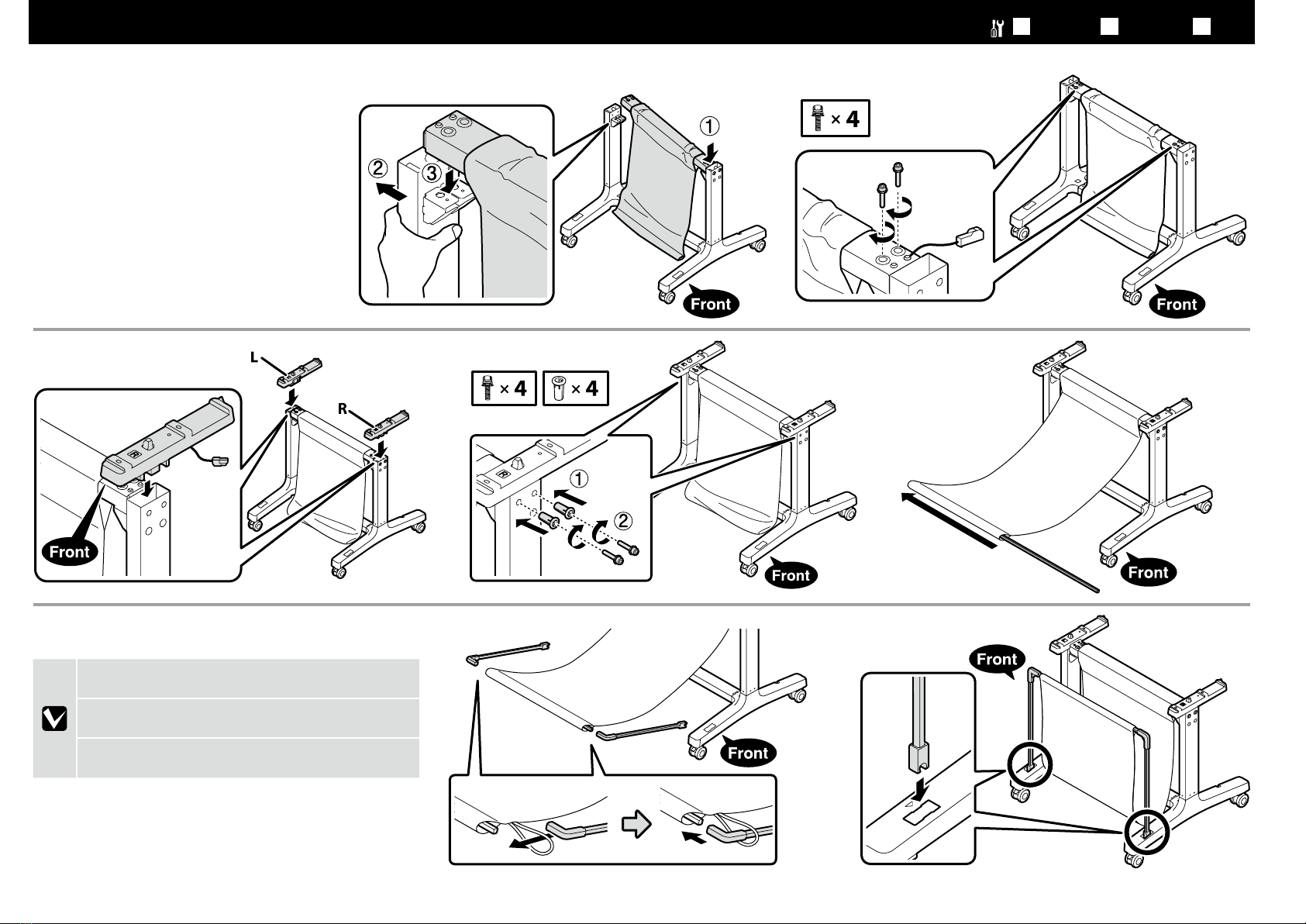 ①
②
③
Front
× 4
Front
L
R
Front
× 4
× 4
①
②
Front
Front
Front
Front