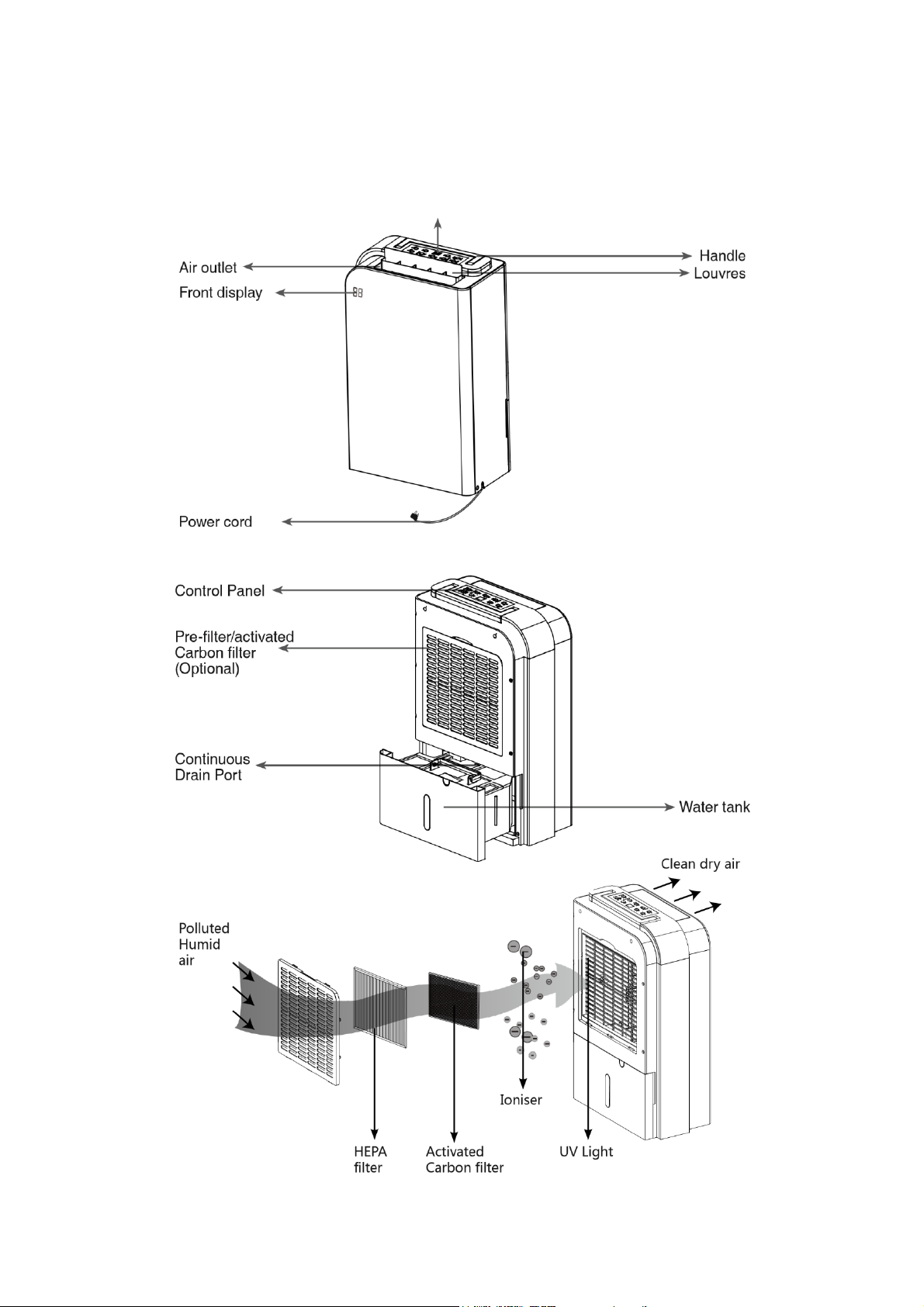 Air outlet
Front display
Handle
Louvres
Power cord

Control Panel
Pre-filter/activated Carbon filter (Optional)
Continuous Drain Port
Water tank

Clean dry air
Polluted Humid air
Ioniser
HEPA filter
Activated Carbon filter
UV Light