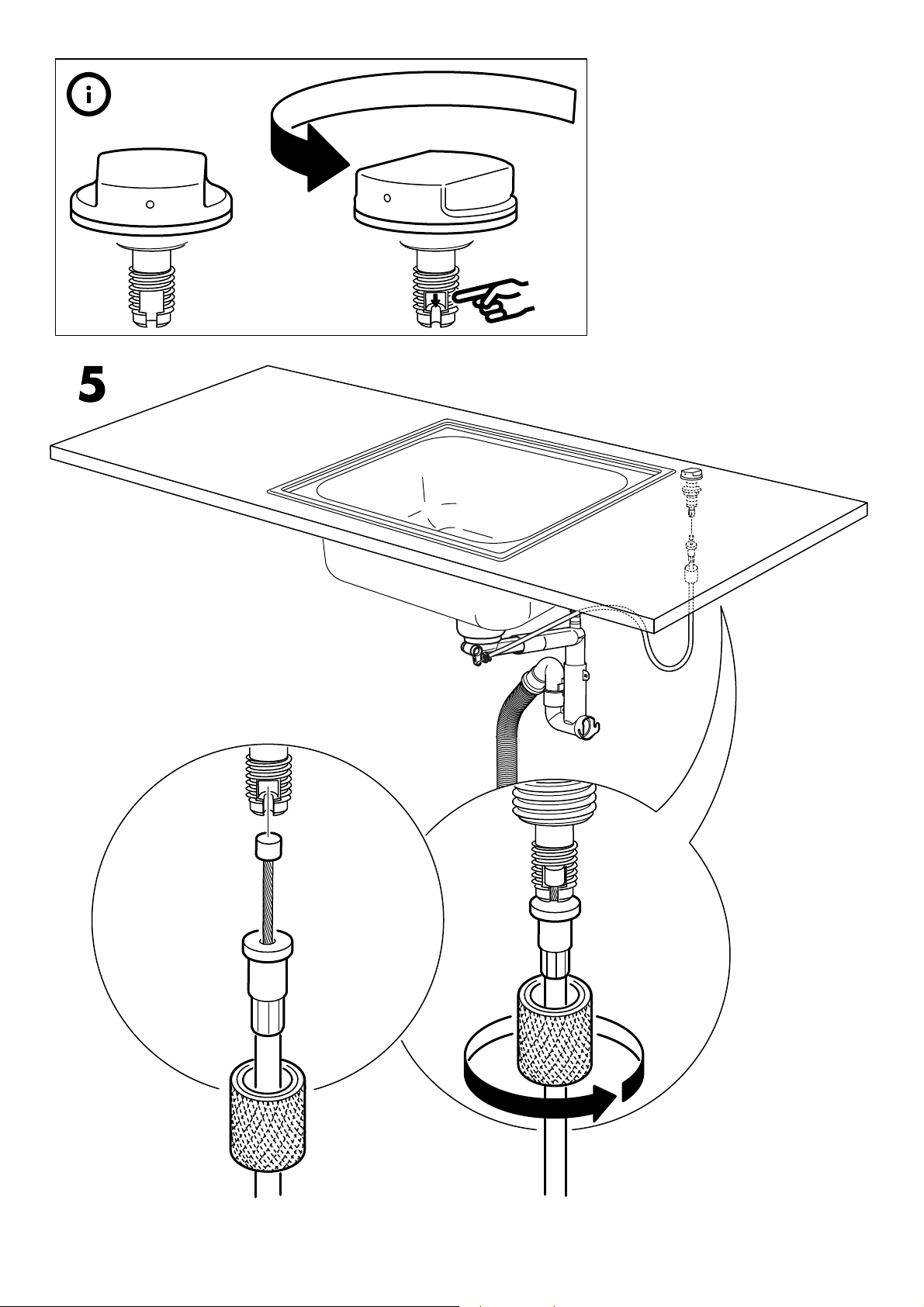 i

5