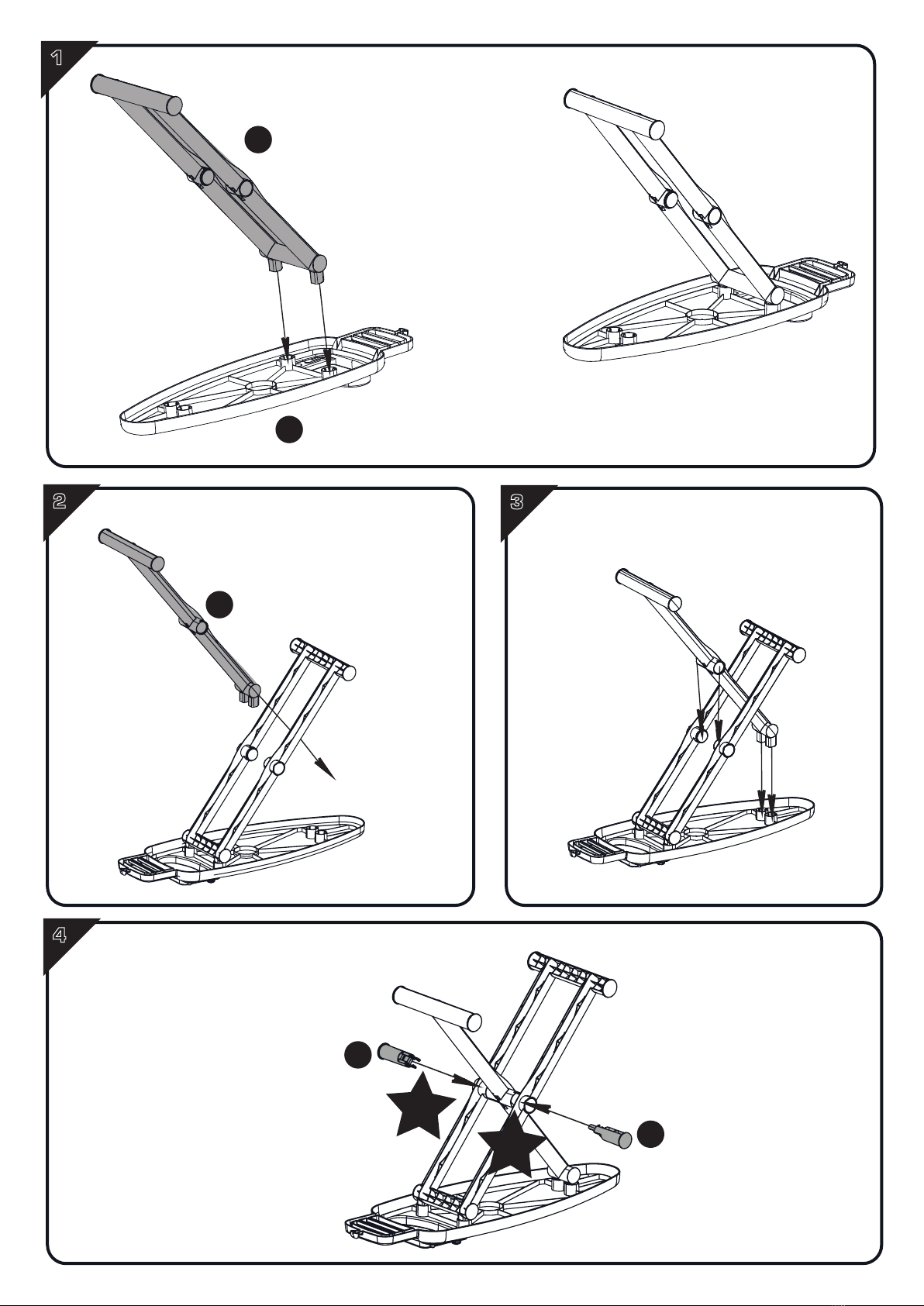 1

2

3

4