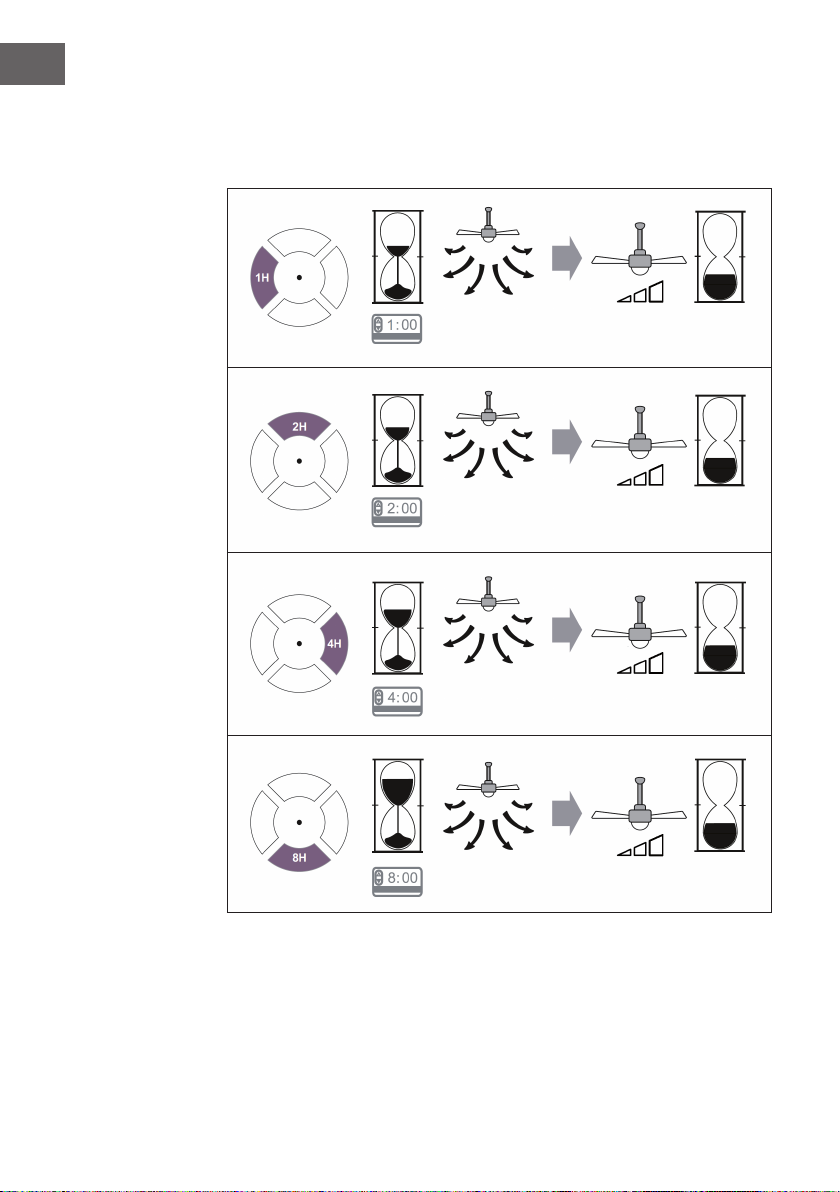 1H

1:00

2H

2:00

4H

4:00

8H

8:00