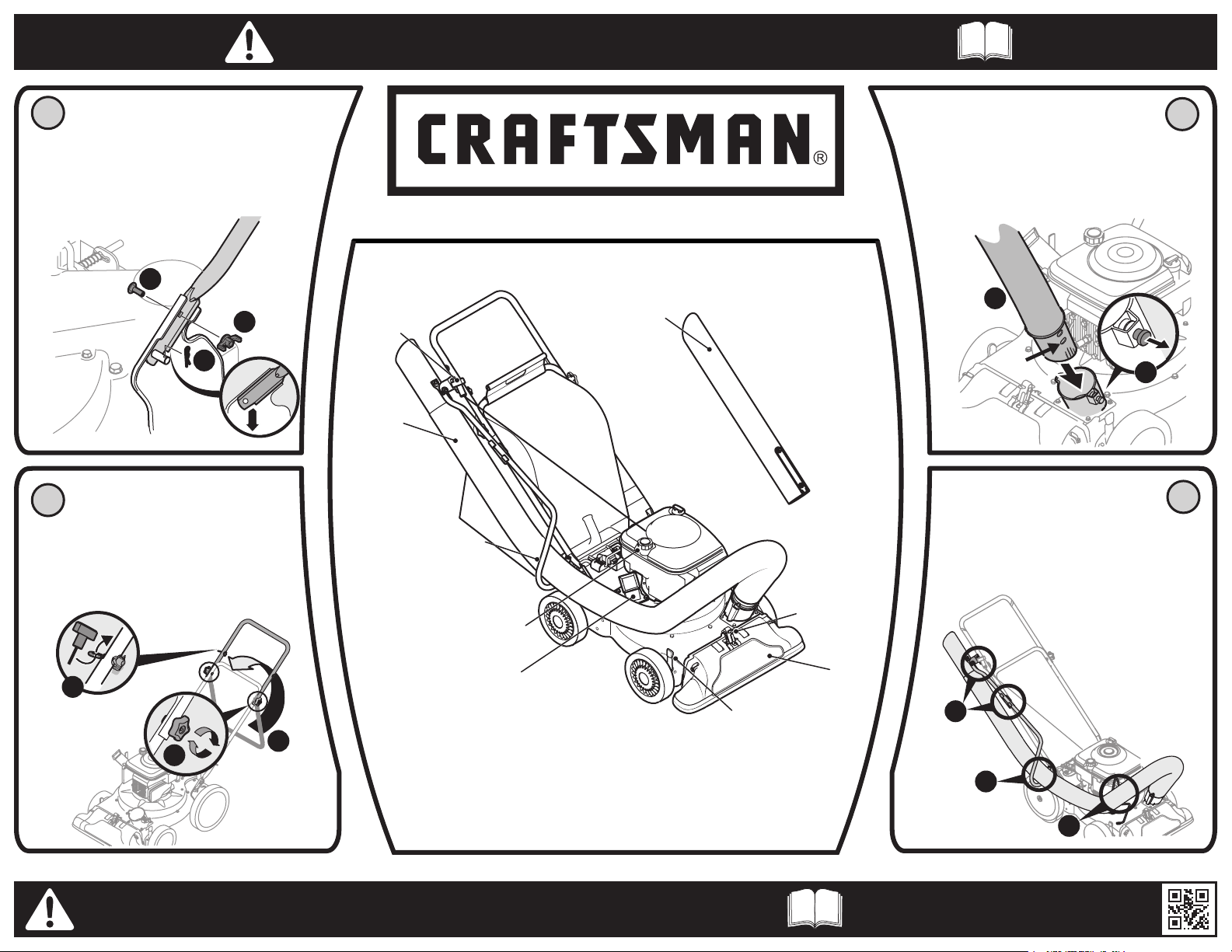 CRAFTSMAN®