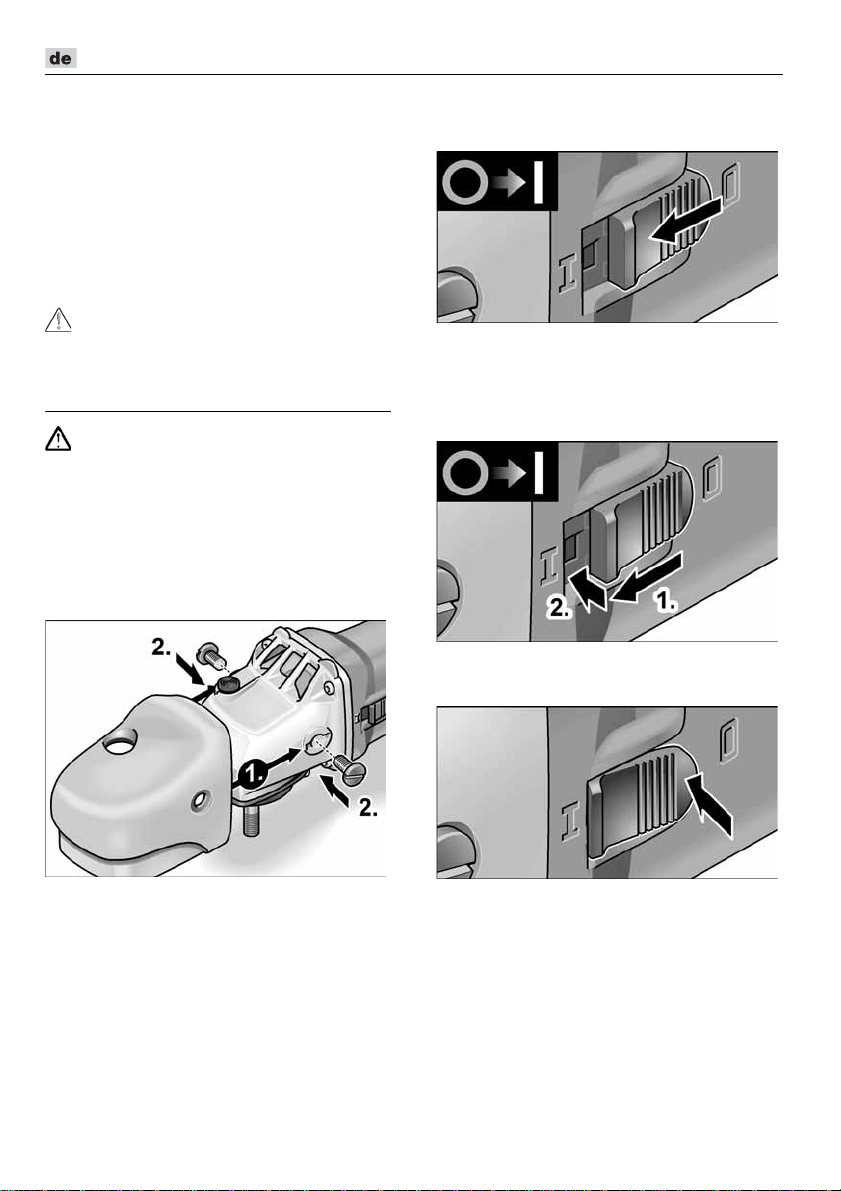 de

2.

1.

2.

2.

1.