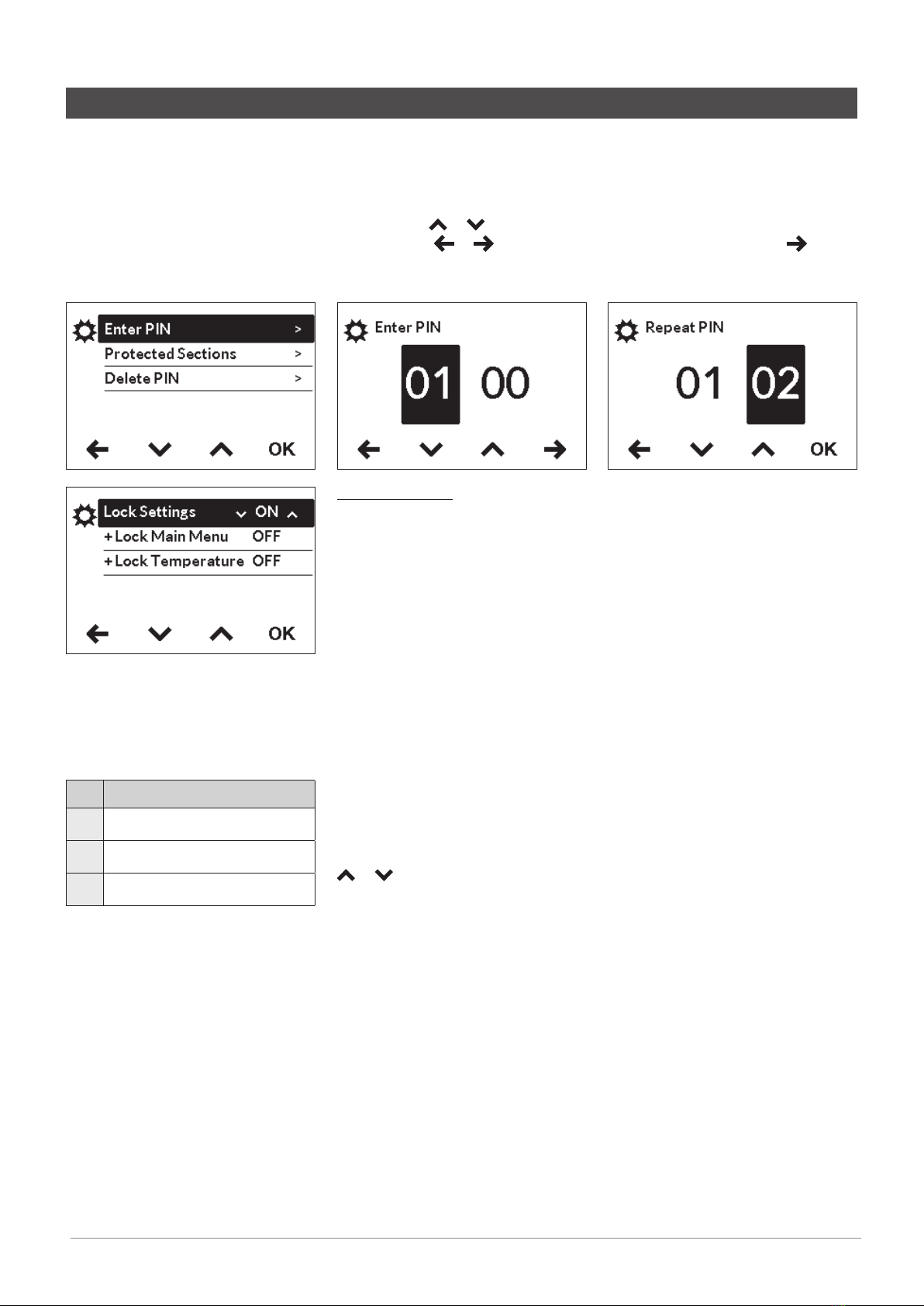 Enter PIN >
Protected Sections >
Delete PIN >
OK

Enter PIN
01 00

Repeat PIN
01 02
OK

Lock Settings ON
+ Lock Main Menu OFF
+ Lock Temperature OFF
OK