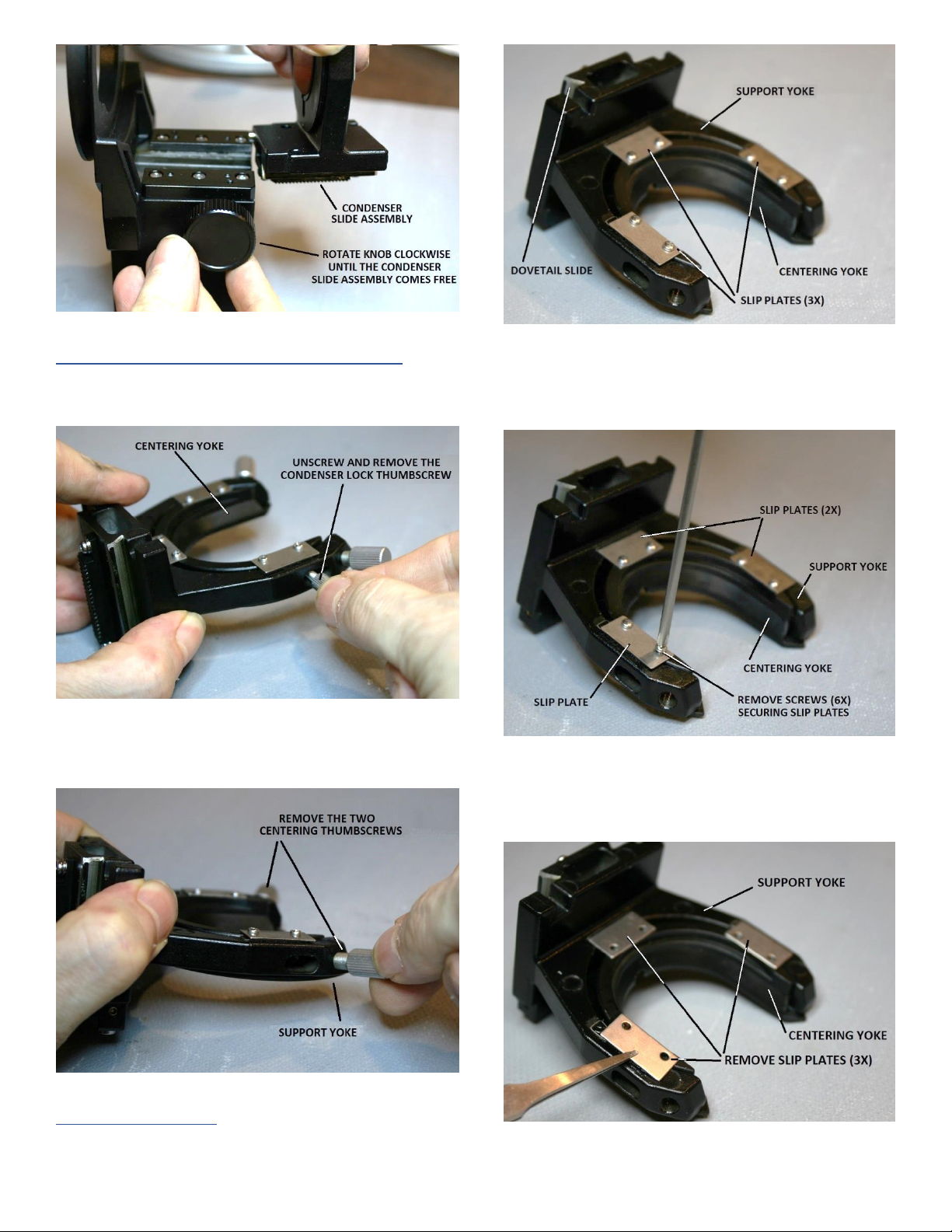 CONDENSER SLIDE ASSEMBLY

ROTATE KNOB CLOCKWISE UNTIL THE CONDENSER SLIDE ASSEMBLY COMES FREE

CENTERING YOKE

UNSCREW AND REMOVE THE CONDENSER LOCK THUMBSCREW

REMOVE THE TWO CENTERING THUMBSCREWS

SUPPORT YOKE

SUPPORT YOKE

DOVETAIL SLIDE

CENTERING YOKE

SLIP PLATES (3X)

SLIP PLATES (2X)

SUPPORT YOKE

CENTERING YOKE

SLIP PLATE

REMOVE SCREWS (6X) SECURING SLIP PLATES

SUPPORT YOKE

CENTERING YOKE

REMOVE SLIP PLATES (3X)