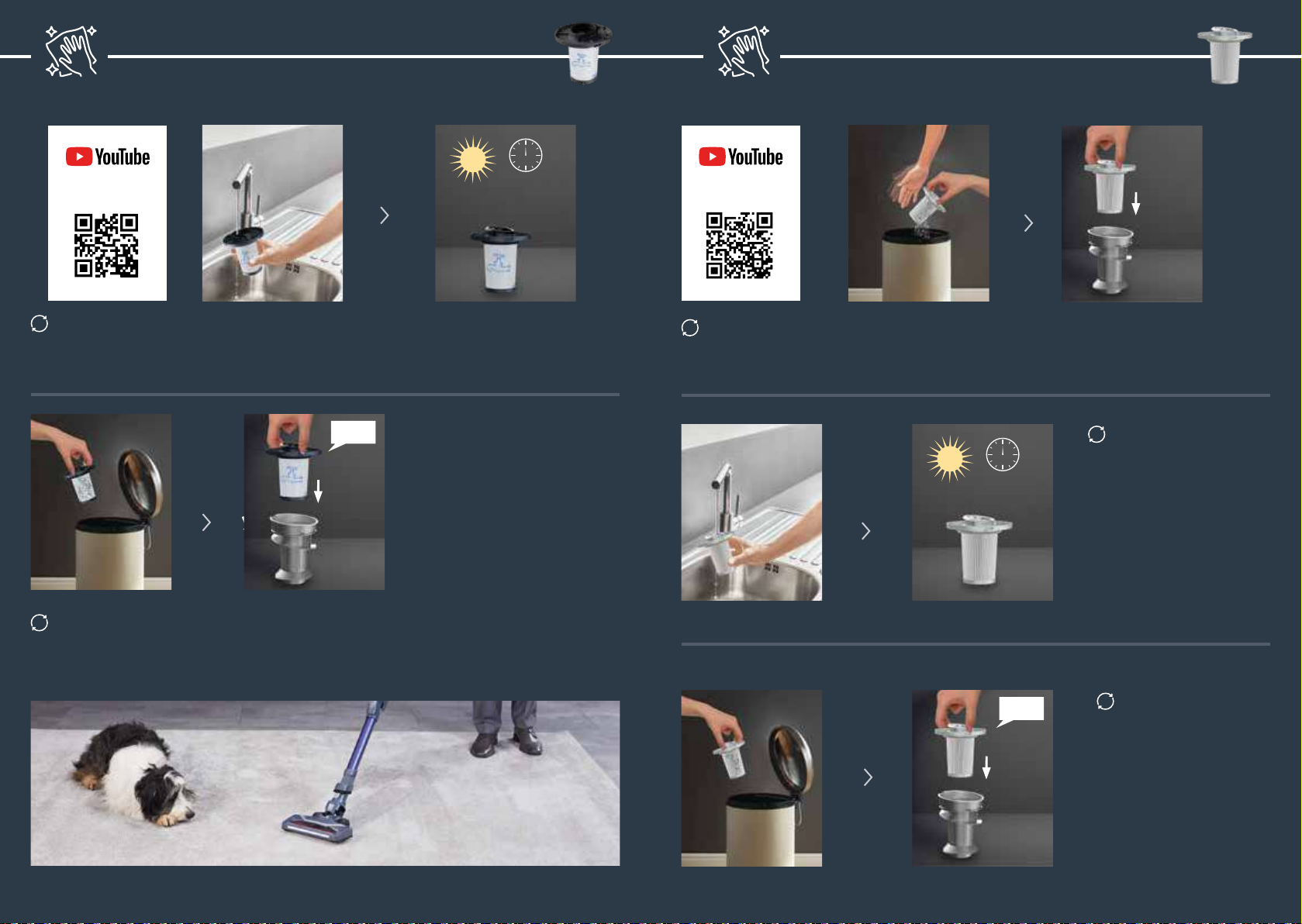 YouTube

YouTube