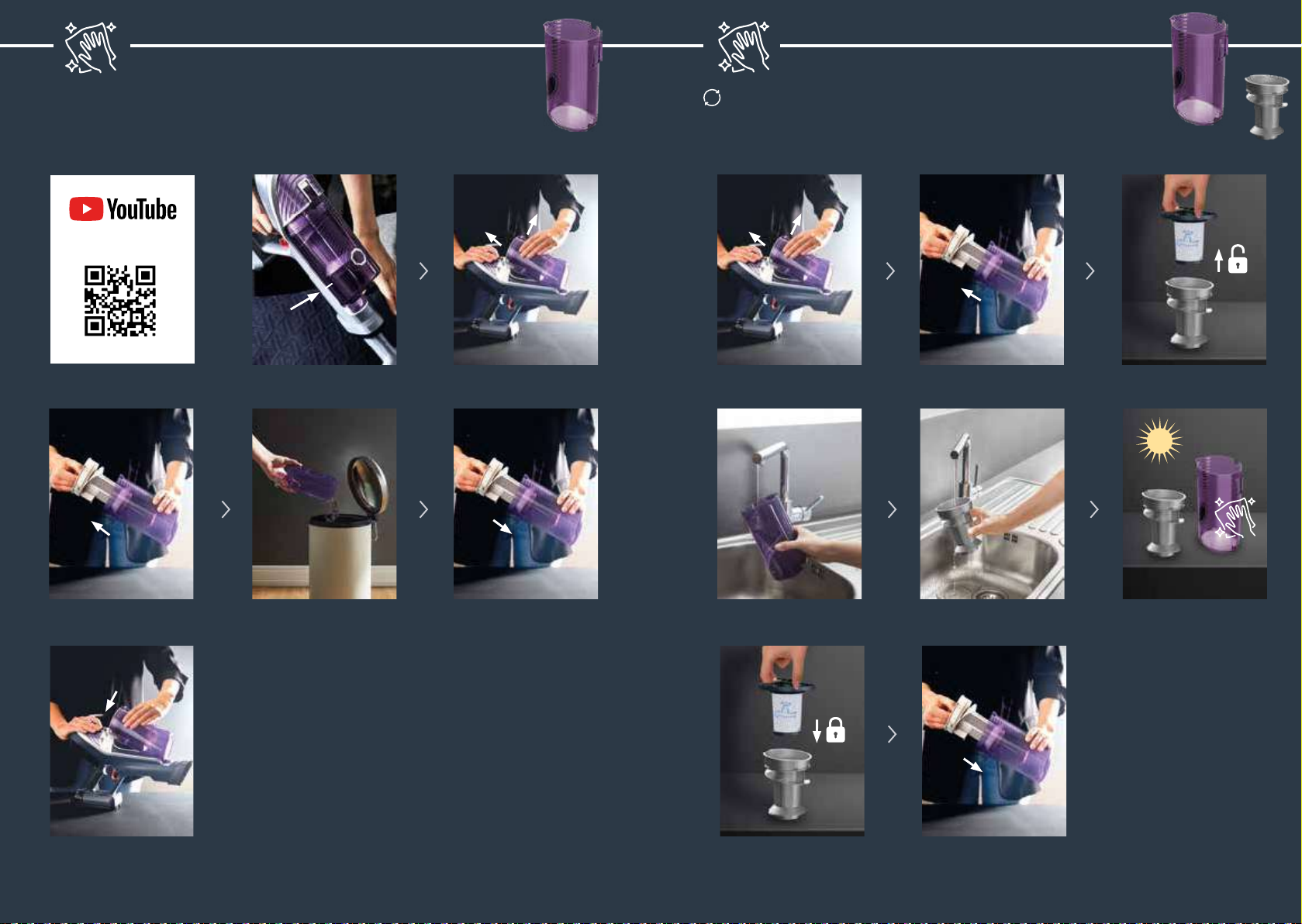 YouTube