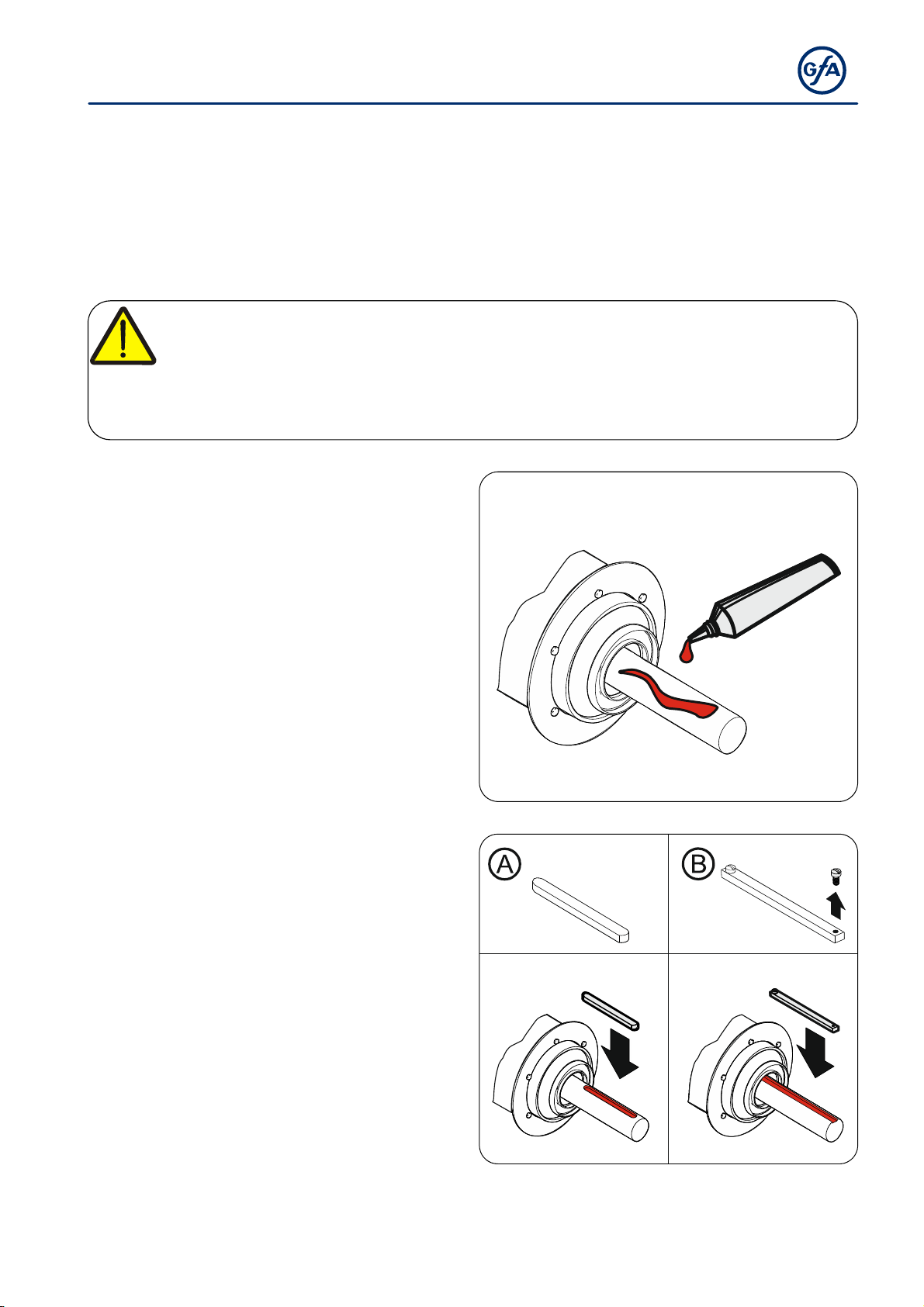 GfA

A

B