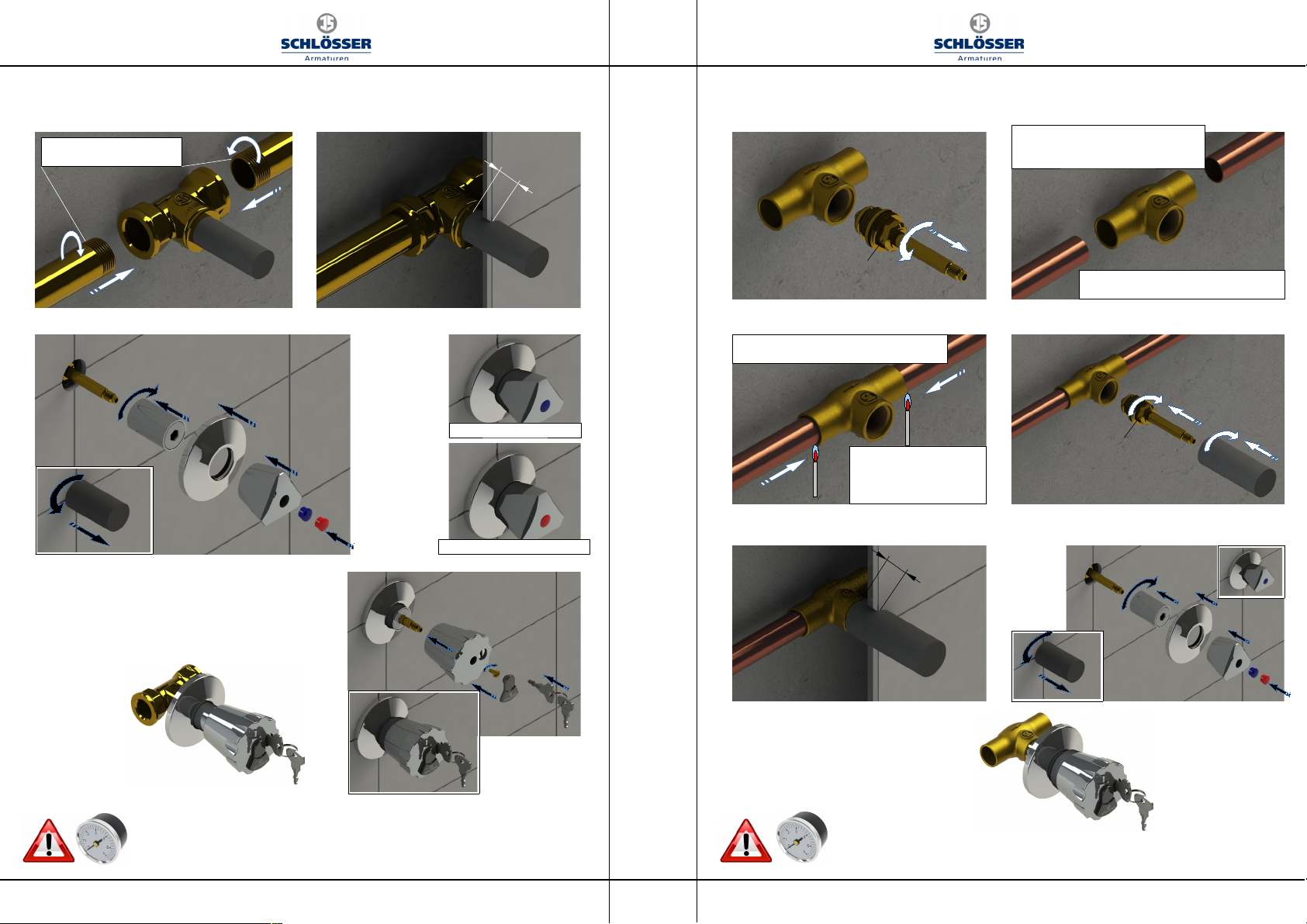 SCHLÖSSER
Armaturen

SCHLÖSSER
Armaturen