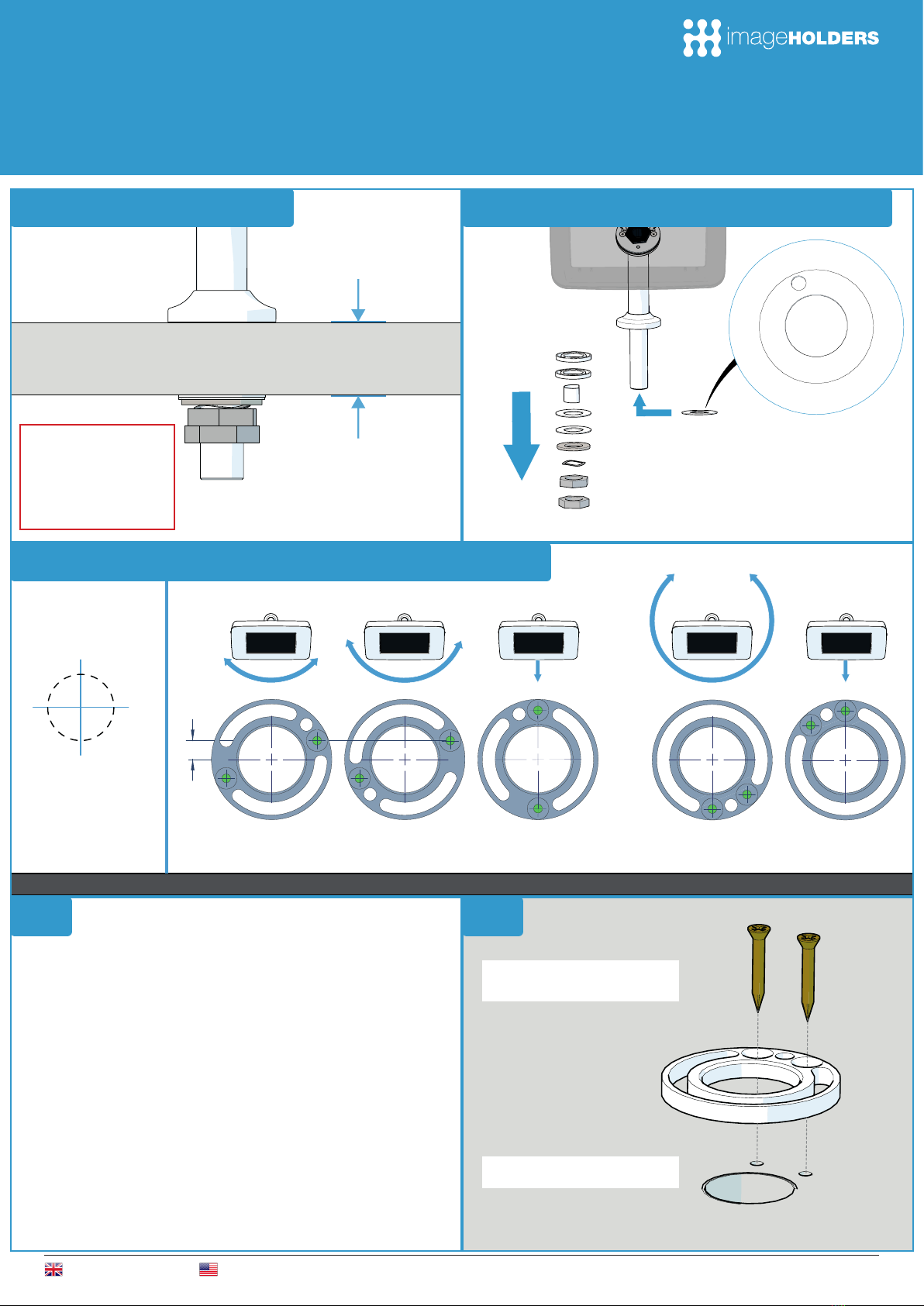 imageHOLDERS