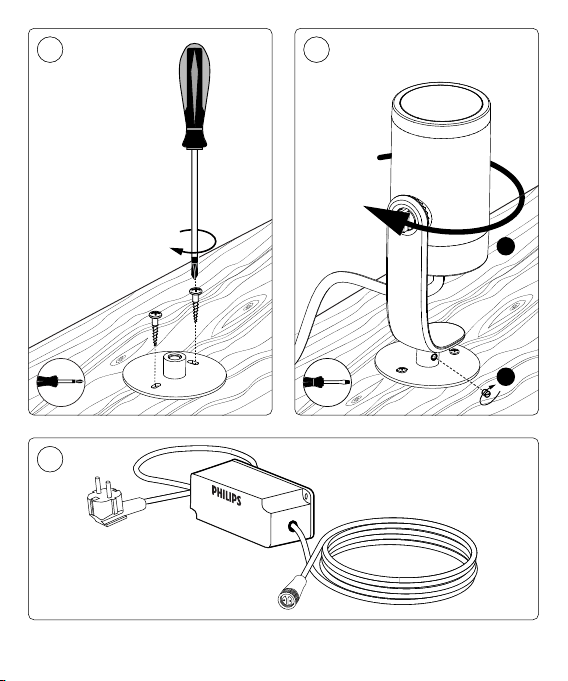 PHILIPS