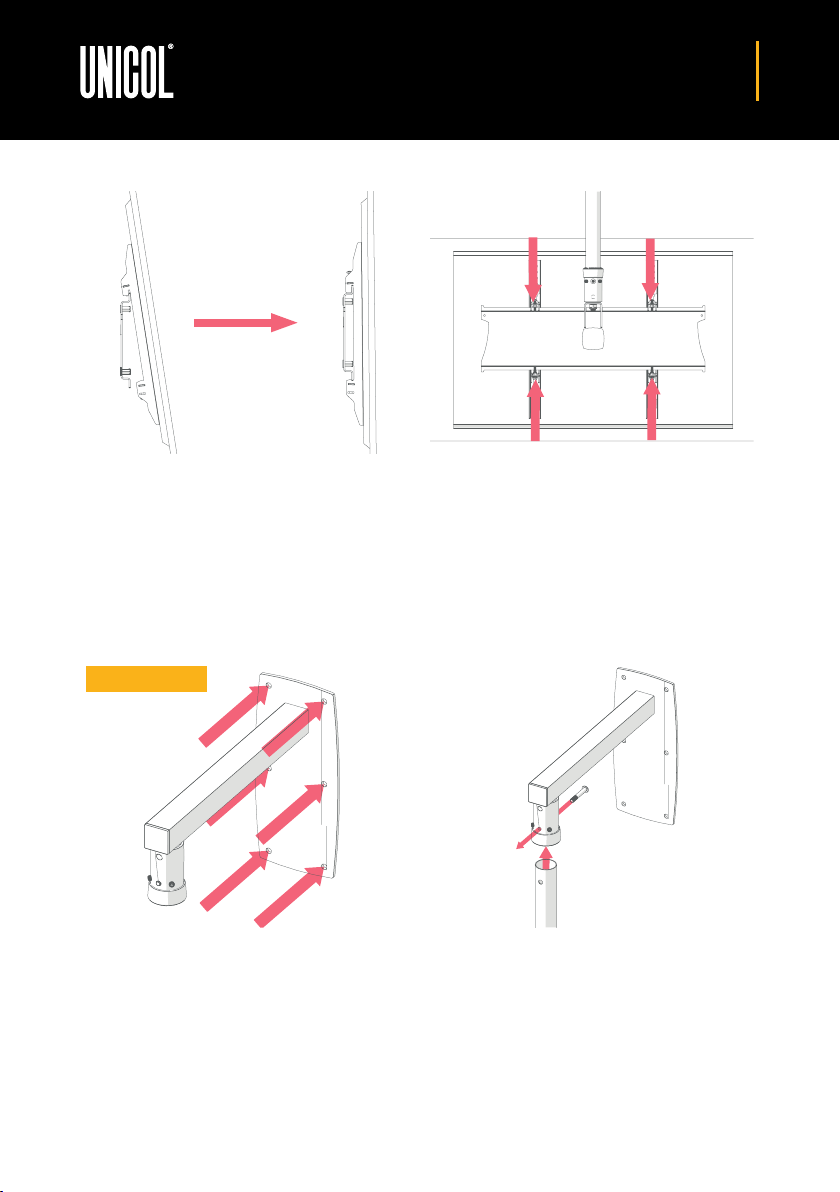 UNICOL®