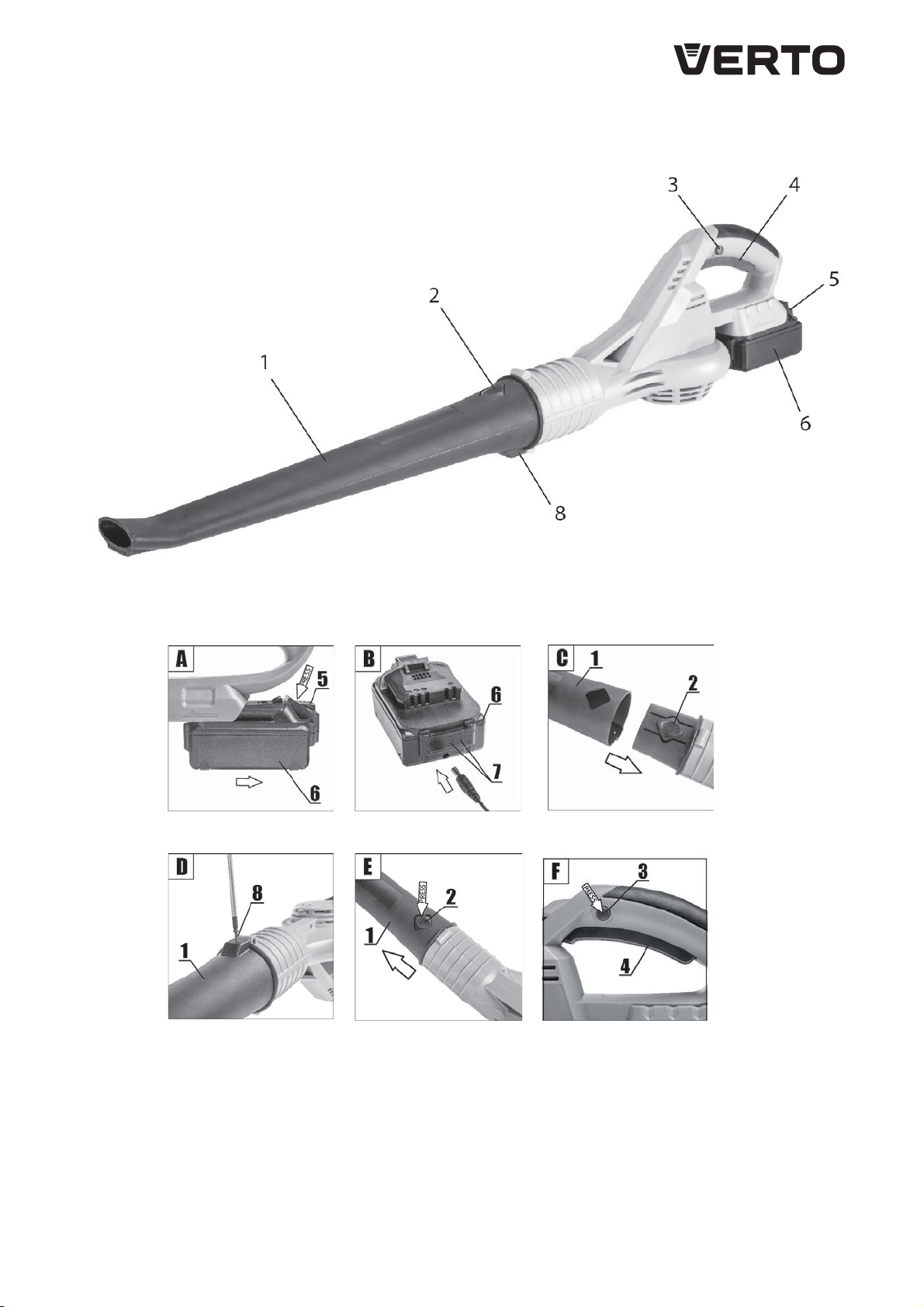 VERTO

3
4
5
2
1
6
8

A
PRESS
5
6

B
6
7

C
1
2

D
8
1

E
PRESS
2
1

F
PRESS
3
4