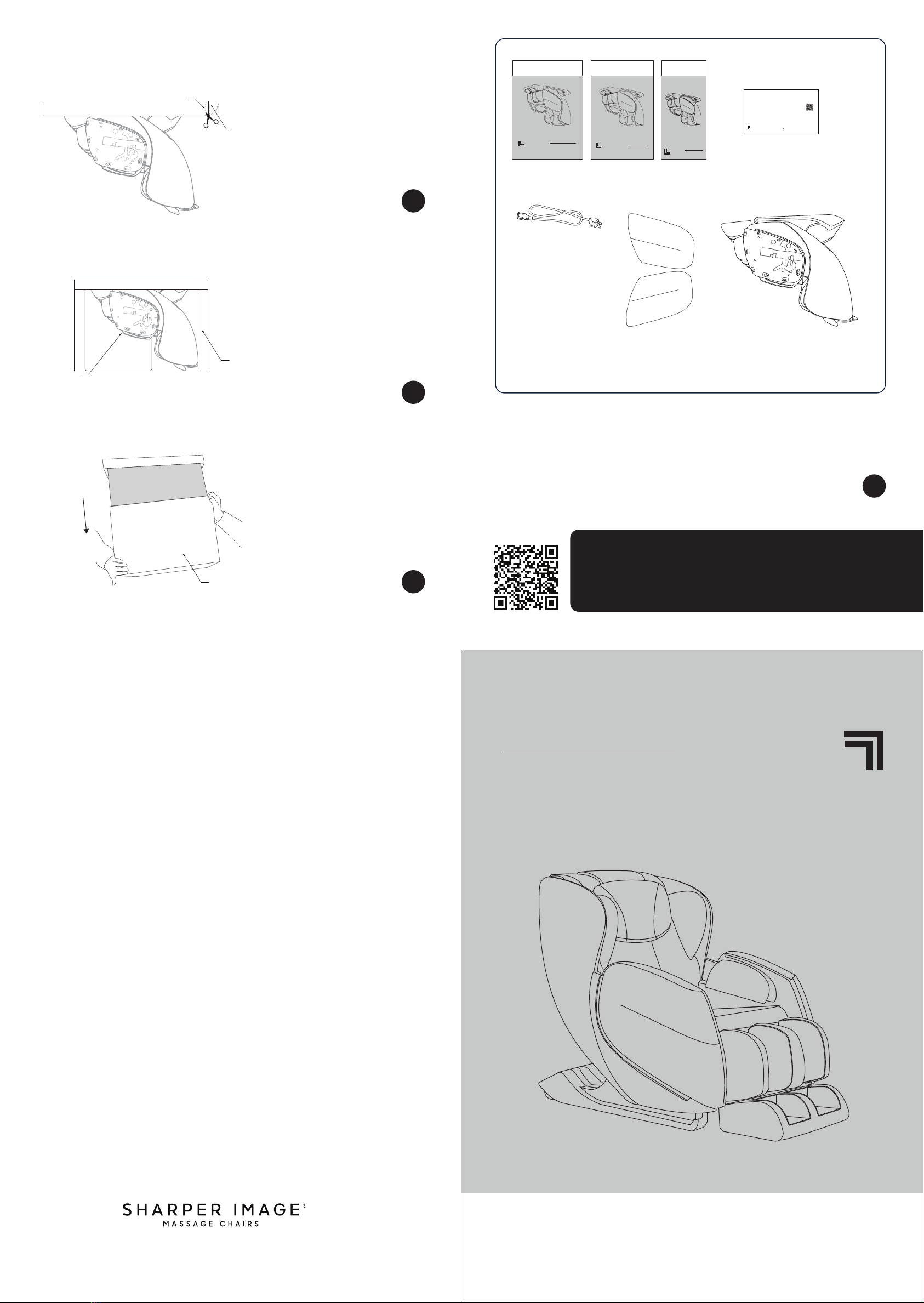 SHARPER IMAGE®
MASSAGE CHAIRS