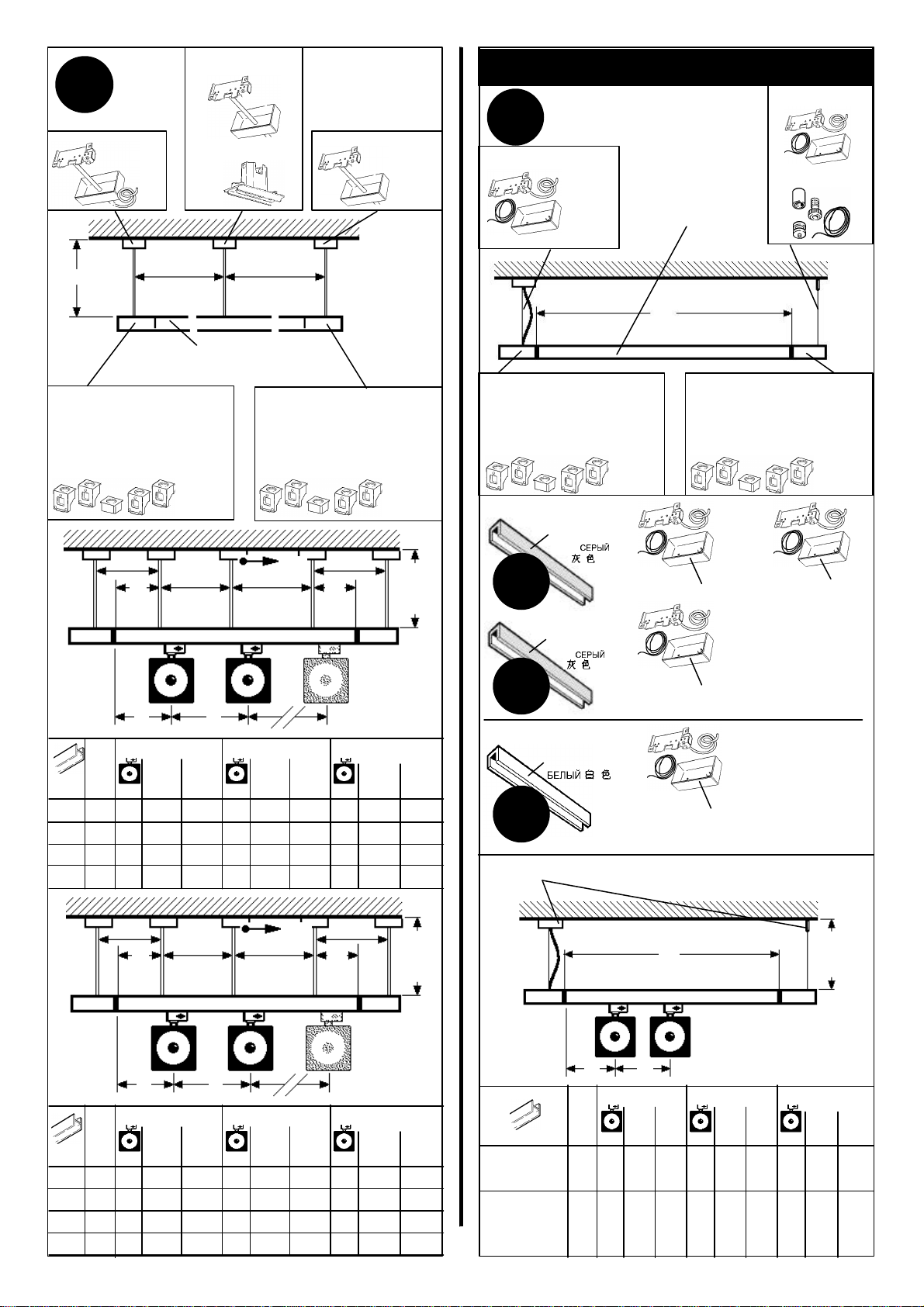 СЕРЫЙ
灰 色

СЕРЫЙ
灰 色

БЕЛЫЙ 白 色