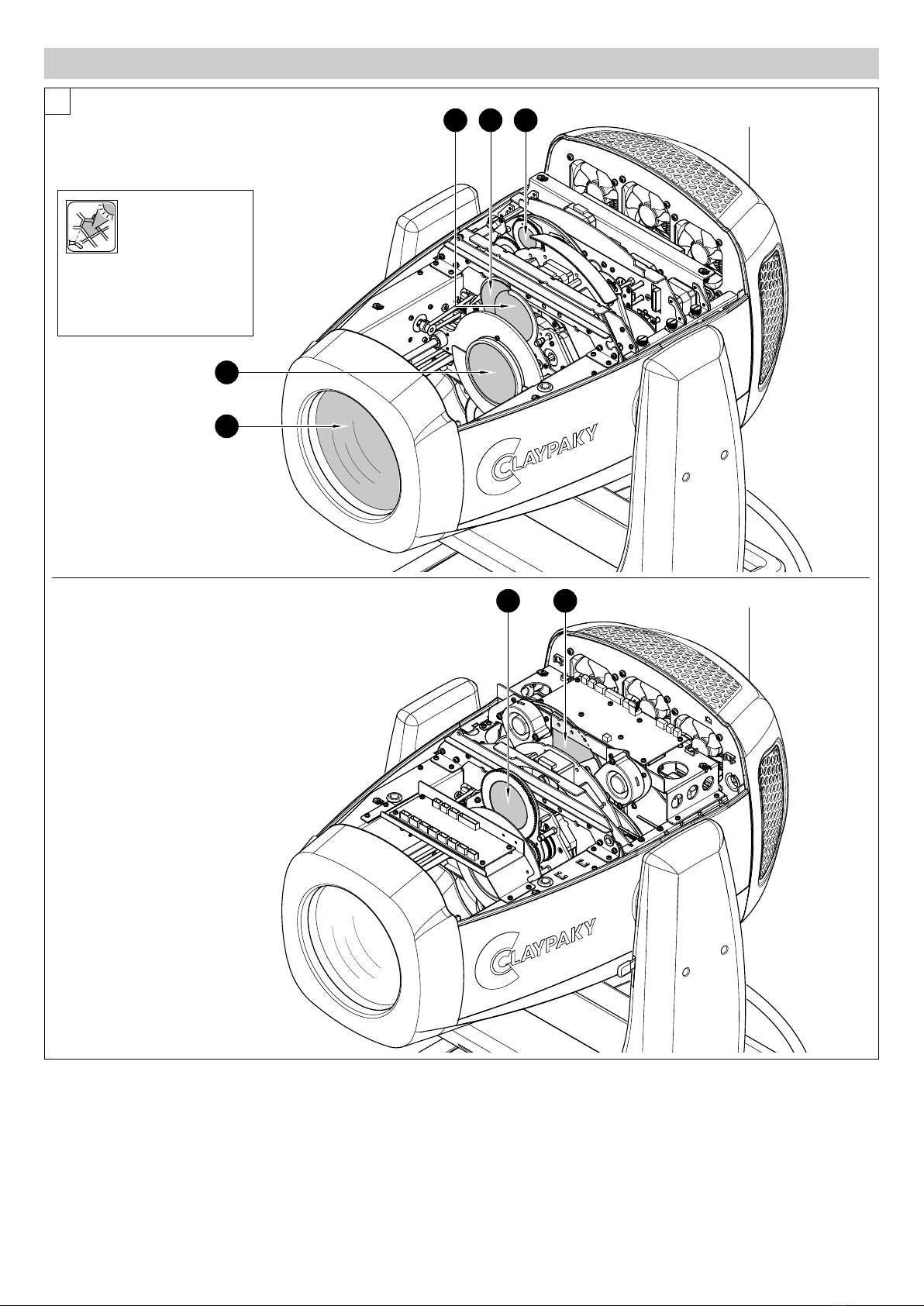 CLAYPAKY

CLAYPAKY