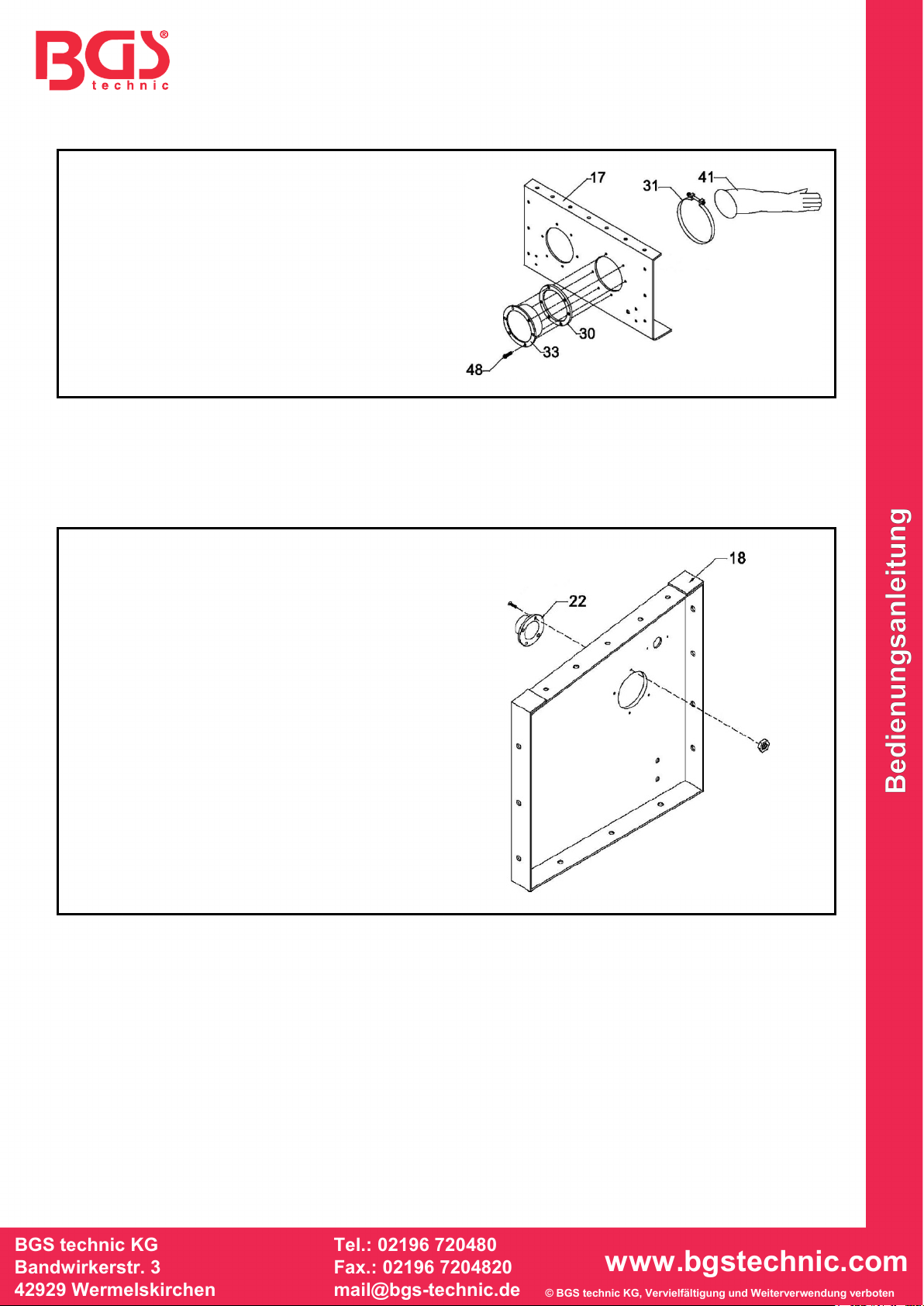 BGS® technic

17
31
41
30
33
48

18
22

Bedienungsanleitung

BGS technic KG
Bandwirkerstr. 3
42929 Wermelskirchen

Tel.: 02196 720480
Fax.: 02196 7204820
mail@bgs-technic.de

www.bgstechnic.com
© BGS technic KG, Vervielfältigung und Weiterverwendung verboten