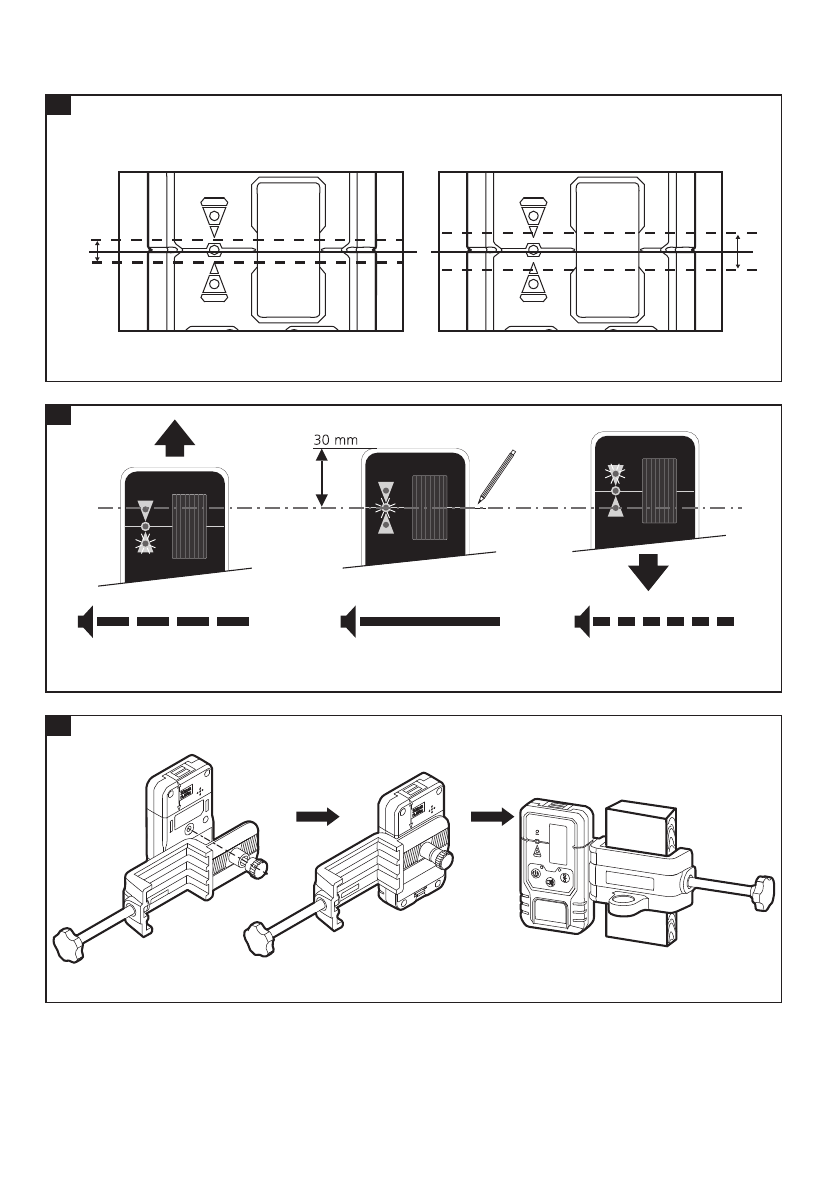 30 mm