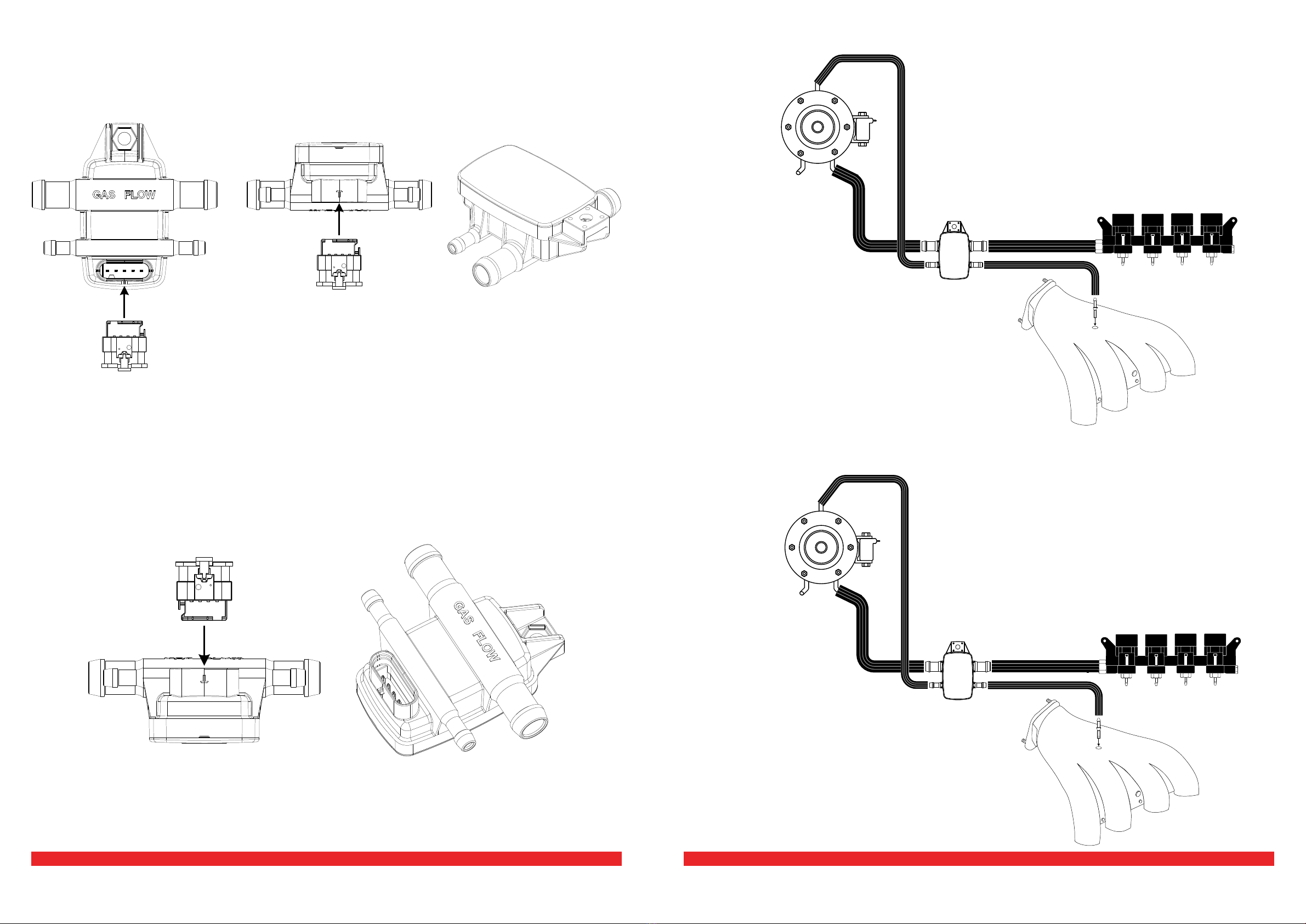 GAS FLOW

GAS FLOW