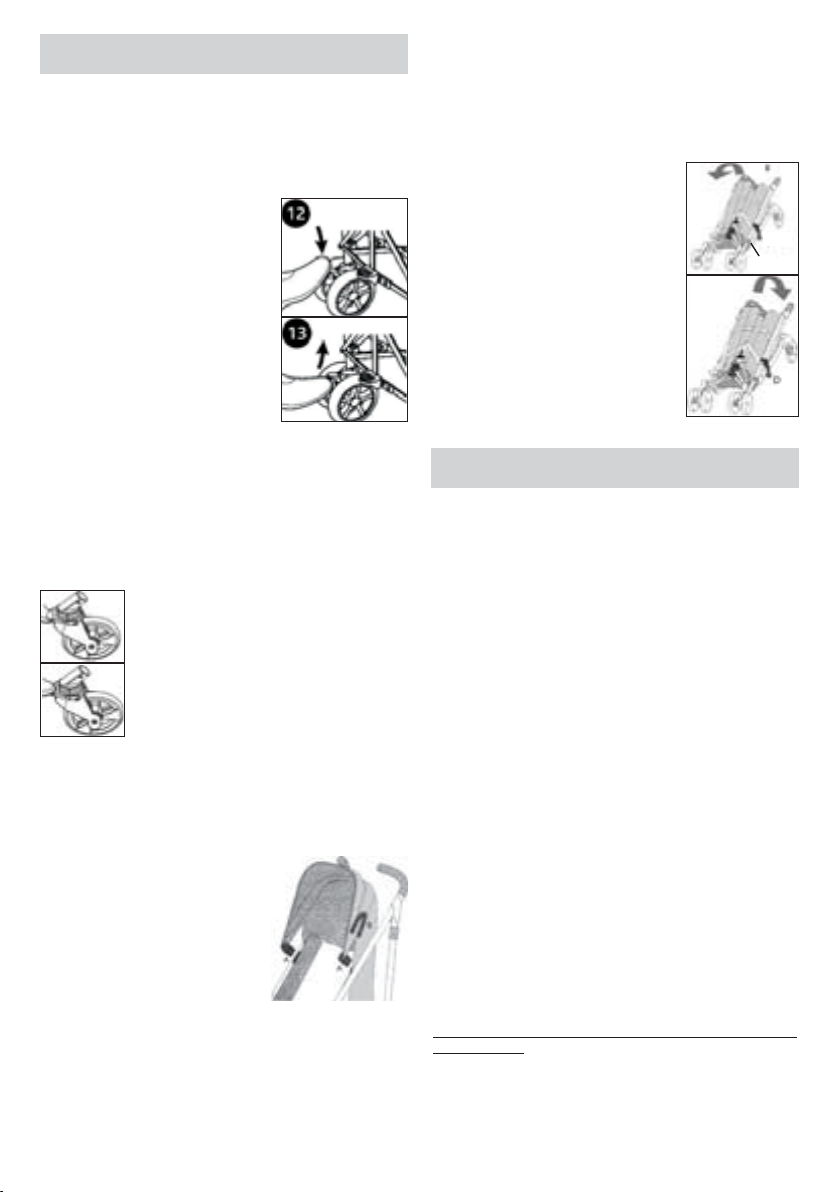 12

13