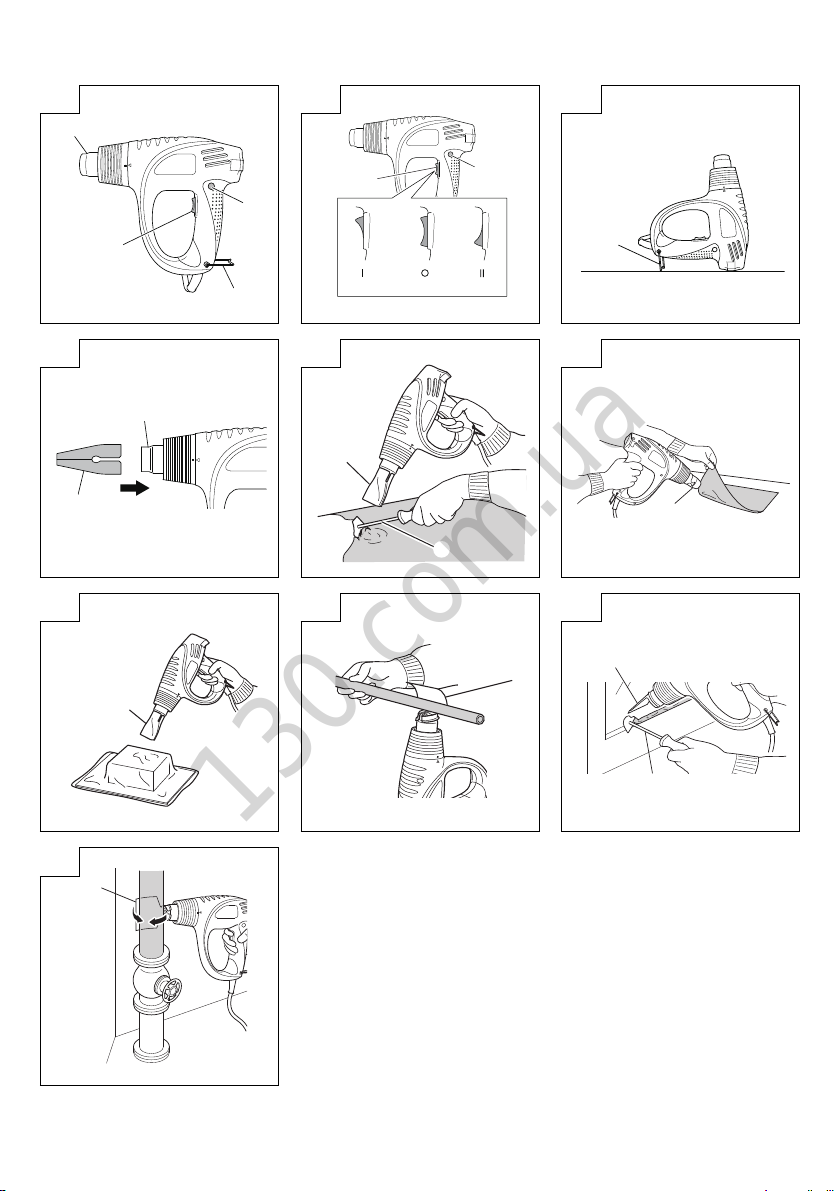 I

O

II

130.com.ua