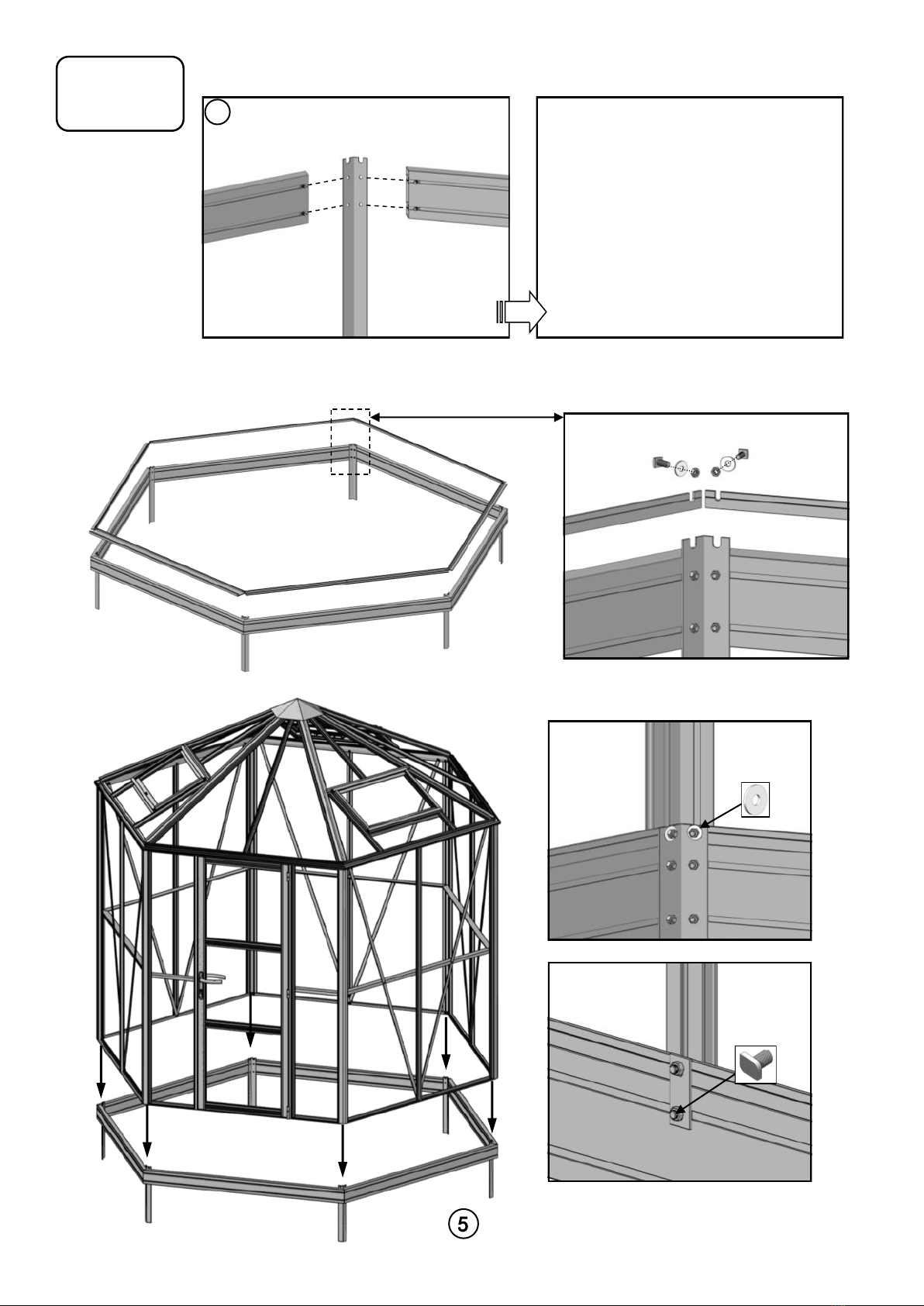 5