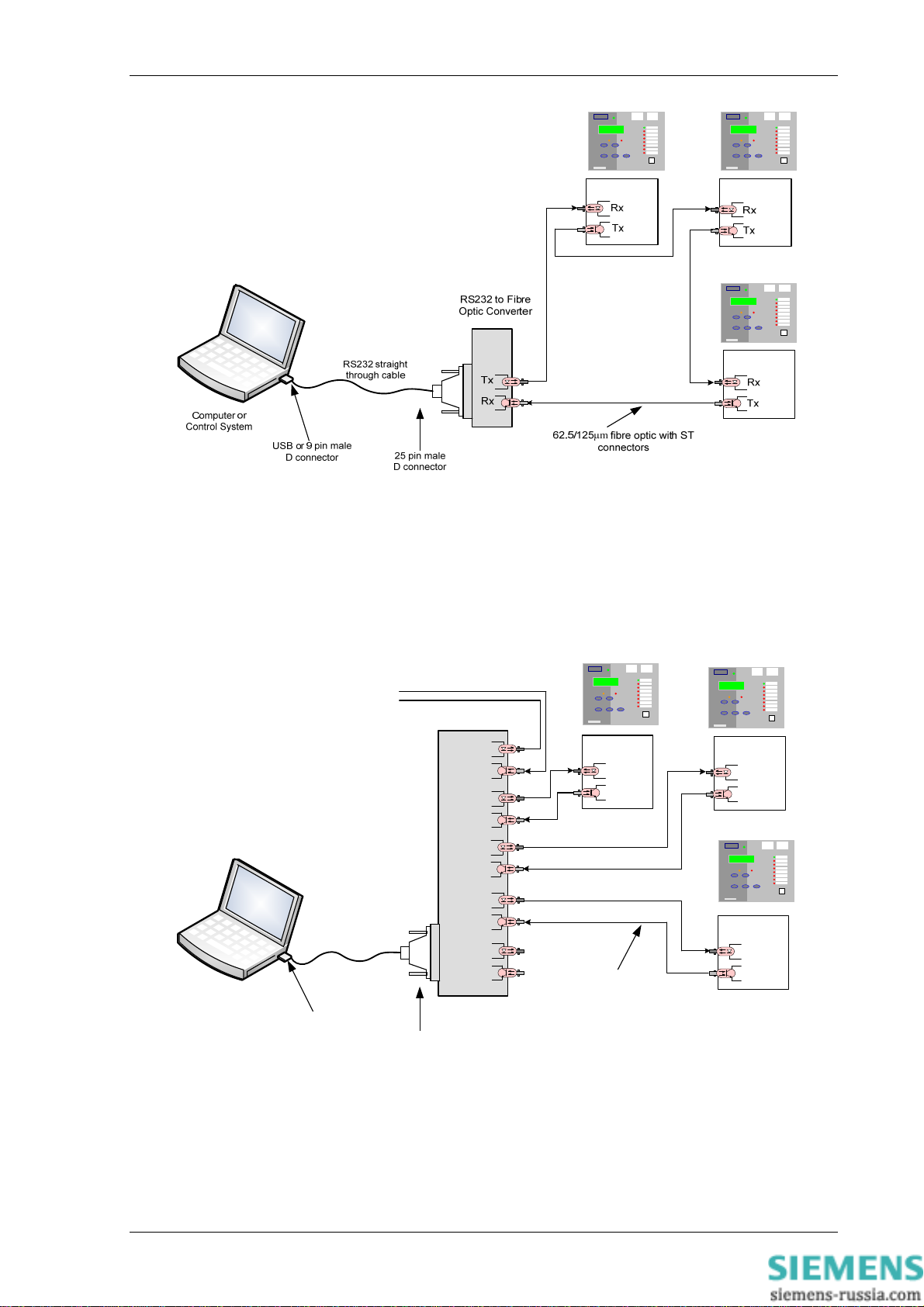 Rx
Tx
Rx
Tx
RS232 to Fibre Optic Converter
RS232 straight through cable
Tx
Rx
Rx
Tx
Computer or Control System
USB or 9 pin male D connector
25 pin male D connector
62.5/125μm fibre optic with ST connectors

SIEMENS
siemens-russia.com