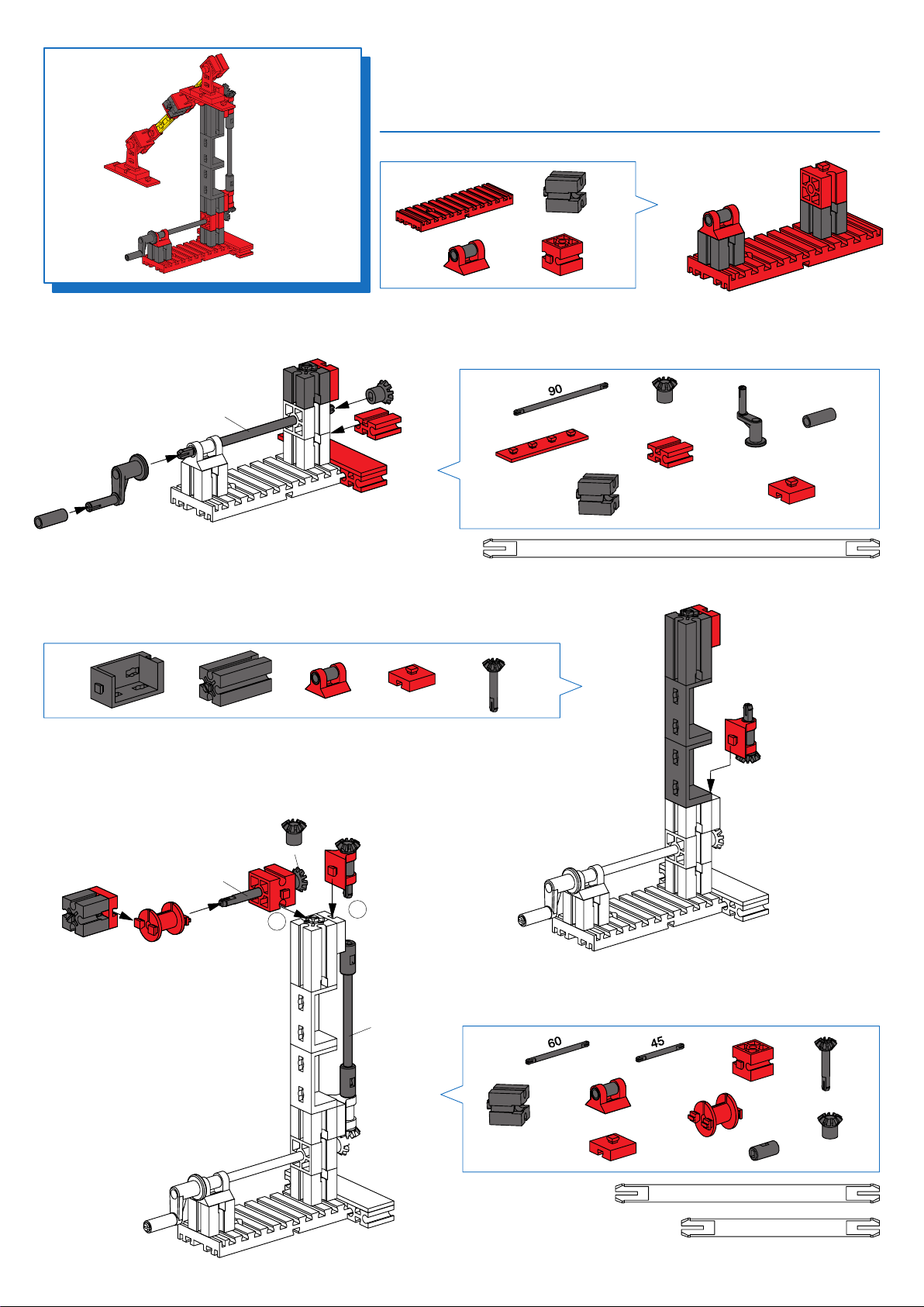 90

60

45