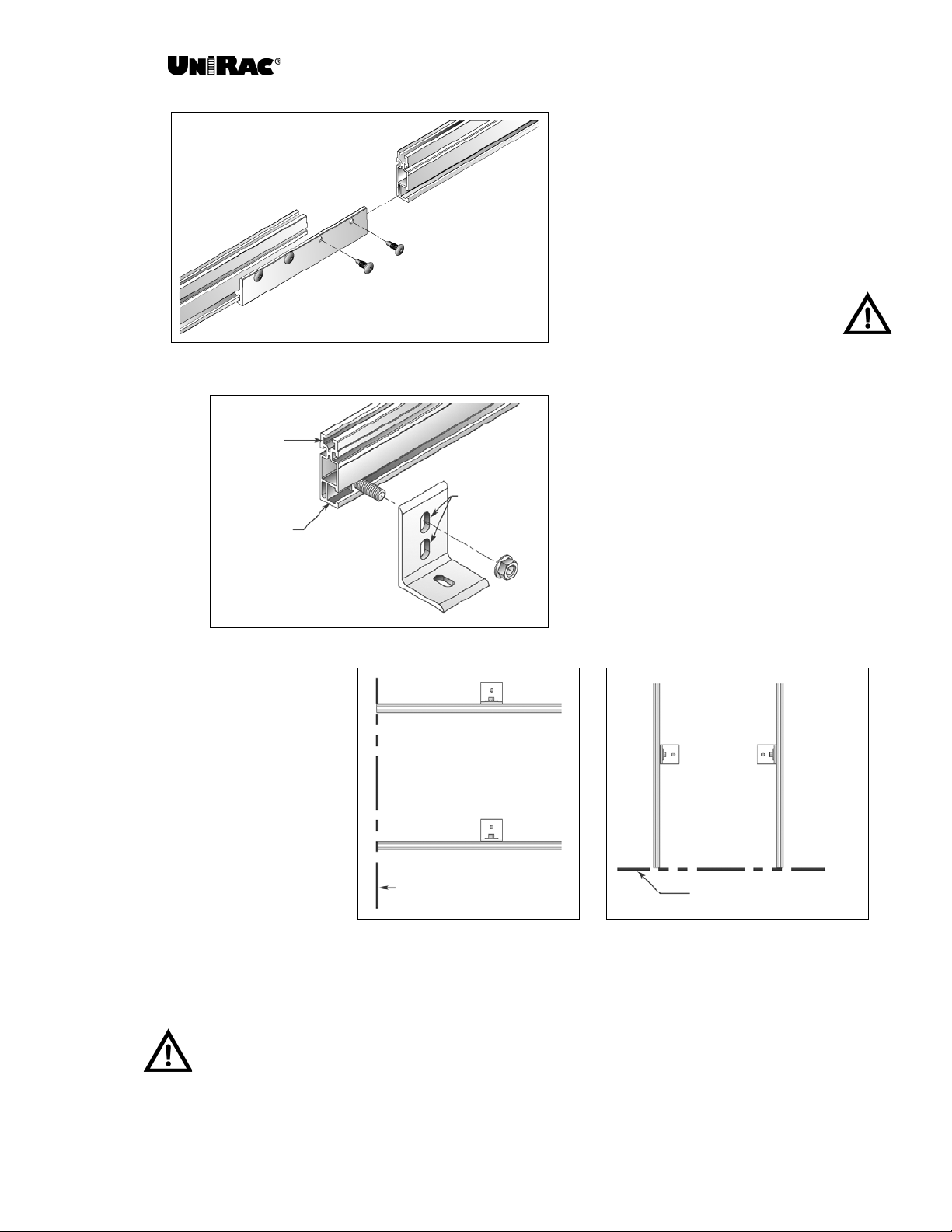 UNIRAC®