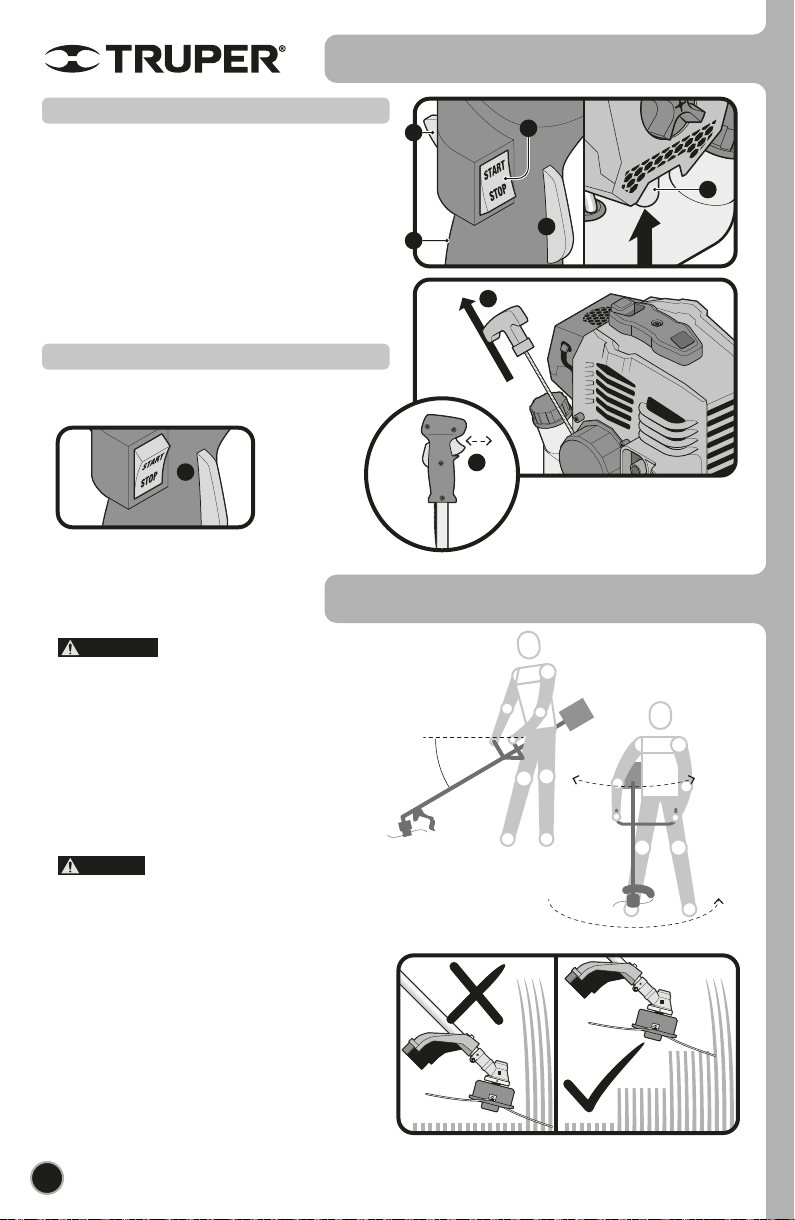 TRUPER®

START
STOP

START
STOP