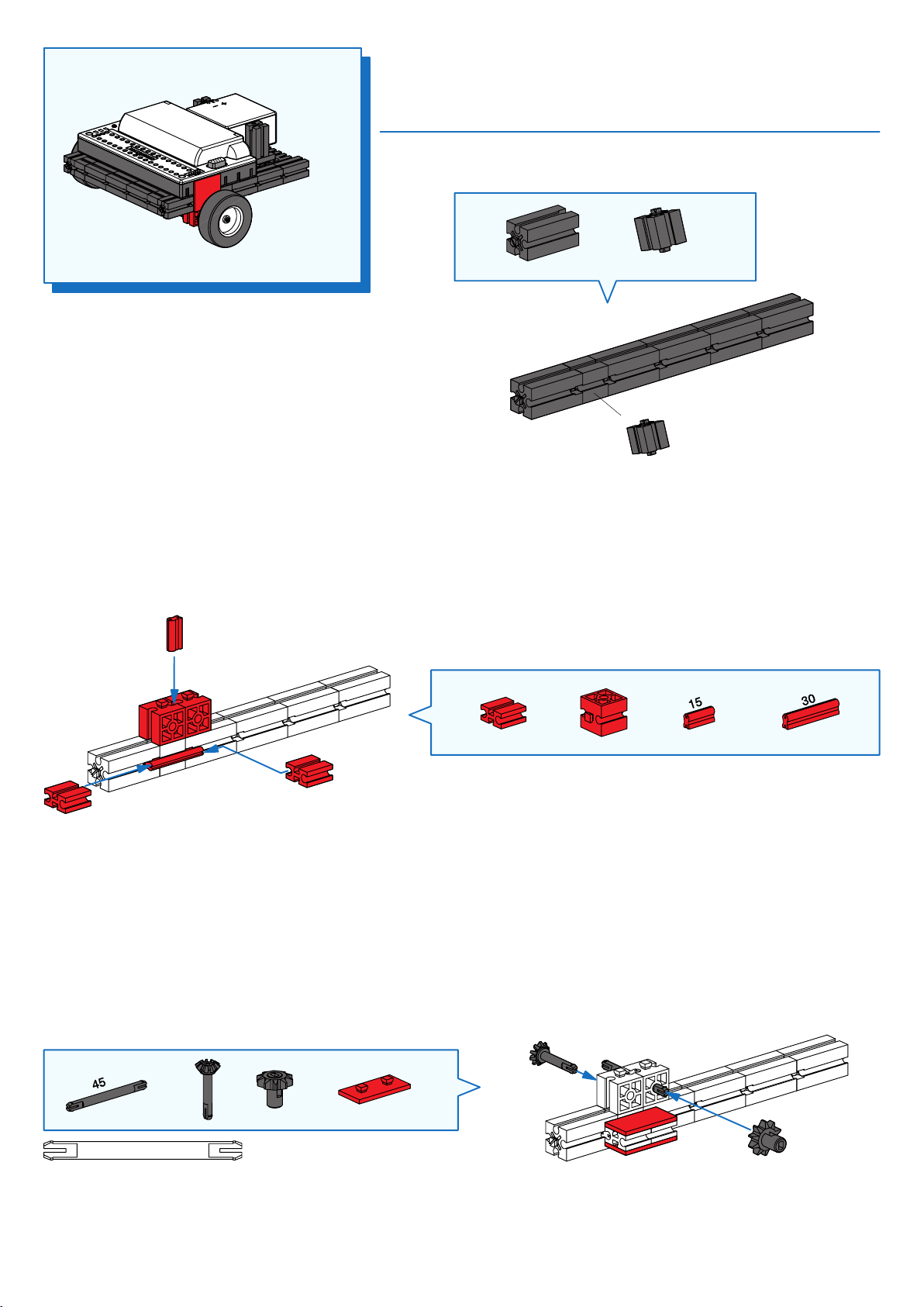 15

30

45