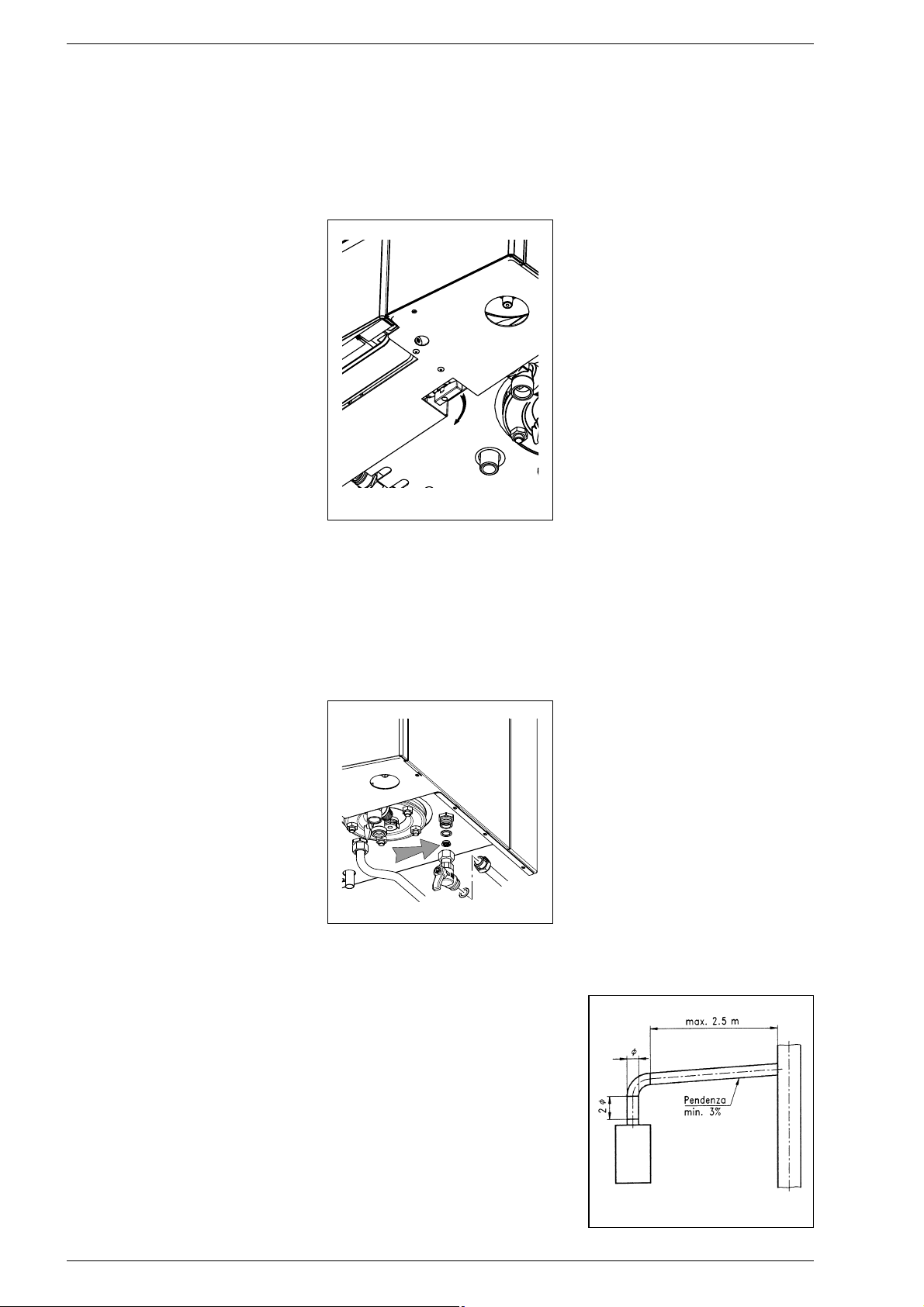 max. 2.5 m

$\phi$

$2\phi$

Pendenza
min. 3%