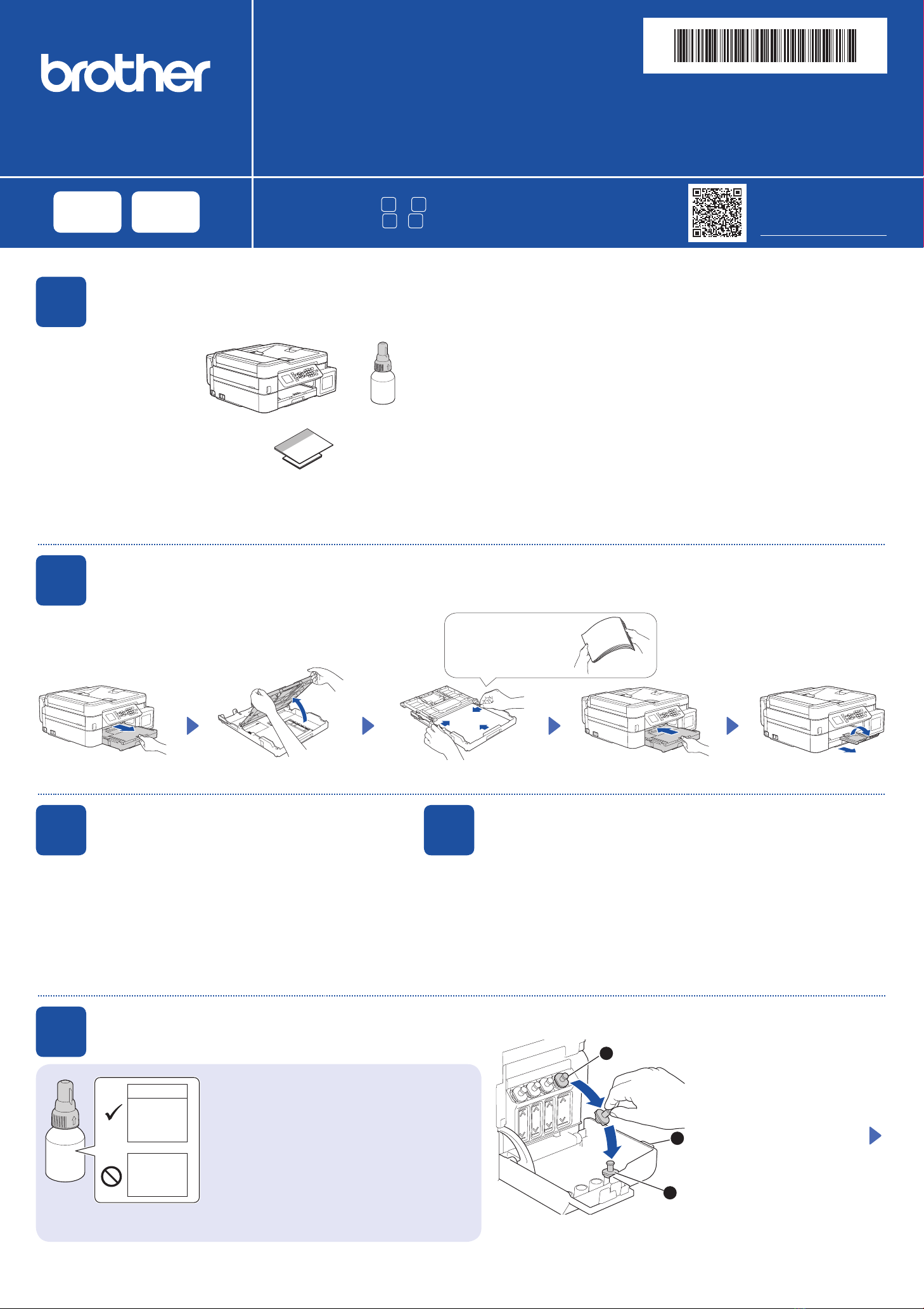 brother